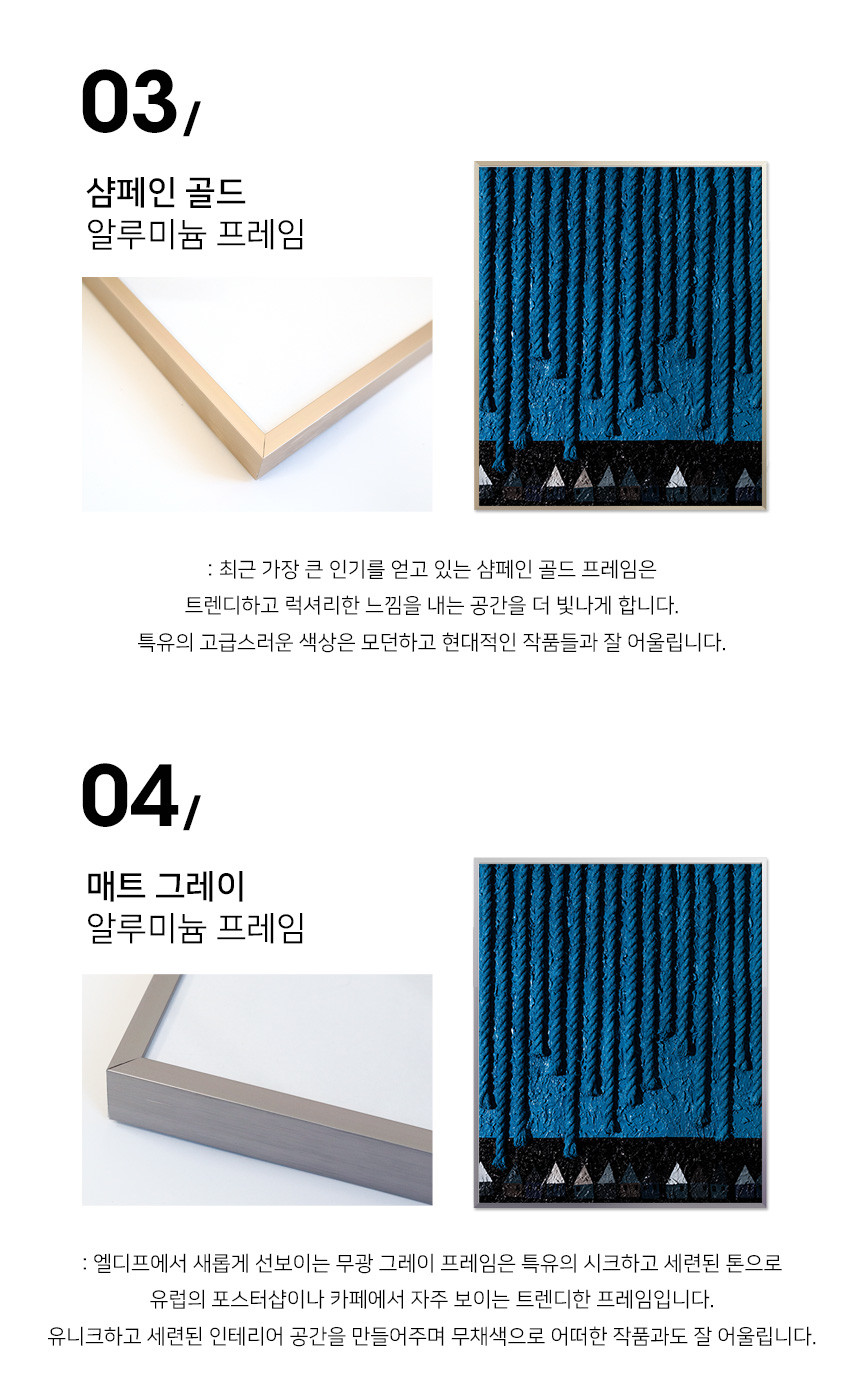 03/

샴페인 골드
알루미늄 프레임

: 최근 가장 큰 인기를 얻고 있는 샴페인 골드 프레임은
트렌디하고 럭셔리한 느낌을 내는 공간을 더 빛나게 합니다.
특유의 고급스러운 색상은 모던하고 현대적인 작품들과 잘 어울립니다.

04/

매트 그레이
알루미늄 프레임

: 엘디프에서 새롭게 선보이는 무광 그레이 프레임은 특유의 시크하고 세련된 톤으로
유럽의 포스터샵이나 카페에서 자주 보이는 트렌디한 프레임입니다.
유니크하고 세련된 인테리어 공간을 만들어주며 무채색으로 어떠한 작품과도 잘 어울립니다.