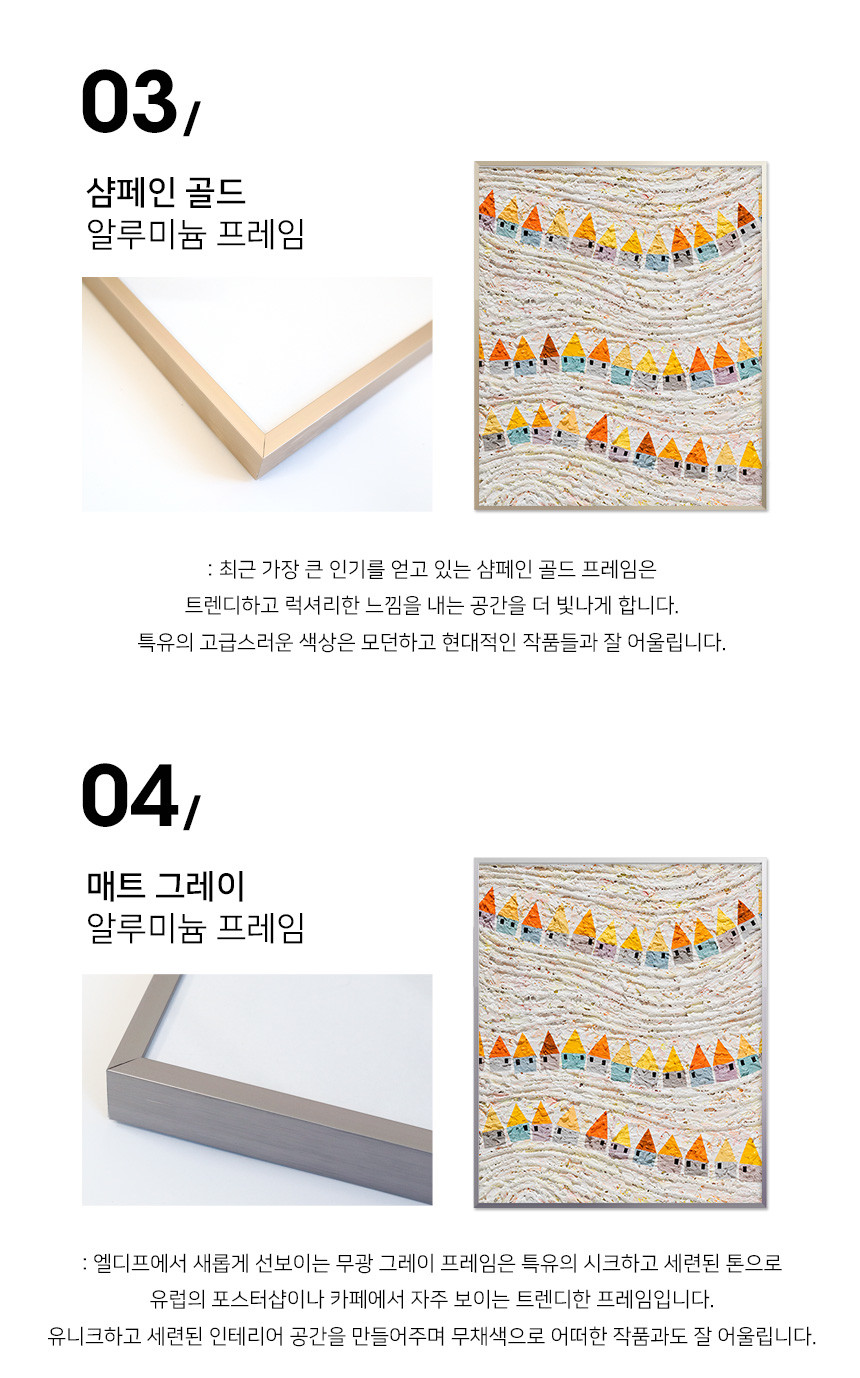 03/

샴페인 골드
알루미늄 프레임

: 최근 가장 큰 인기를 얻고 있는 샴페인 골드 프레임은
트렌디하고 럭셔리한 느낌을 내는 공간을 더 빛나게 합니다.
특유의 고급스러운 색상은 모던하고 현대적인 작품들과 잘 어울립니다.

04/

매트 그레이
알루미늄 프레임

: 엘디프에서 새롭게 선보이는 무광 그레이 프레임은 특유의 시크하고 세련된 톤으로
유럽의 포스터샵이나 카페에서 자주 보이는 트렌디한 프레임입니다.
유니크하고 세련된 인테리어 공간을 만들어주며 무채색으로 어떠한 작품과도 잘 어울립니다.