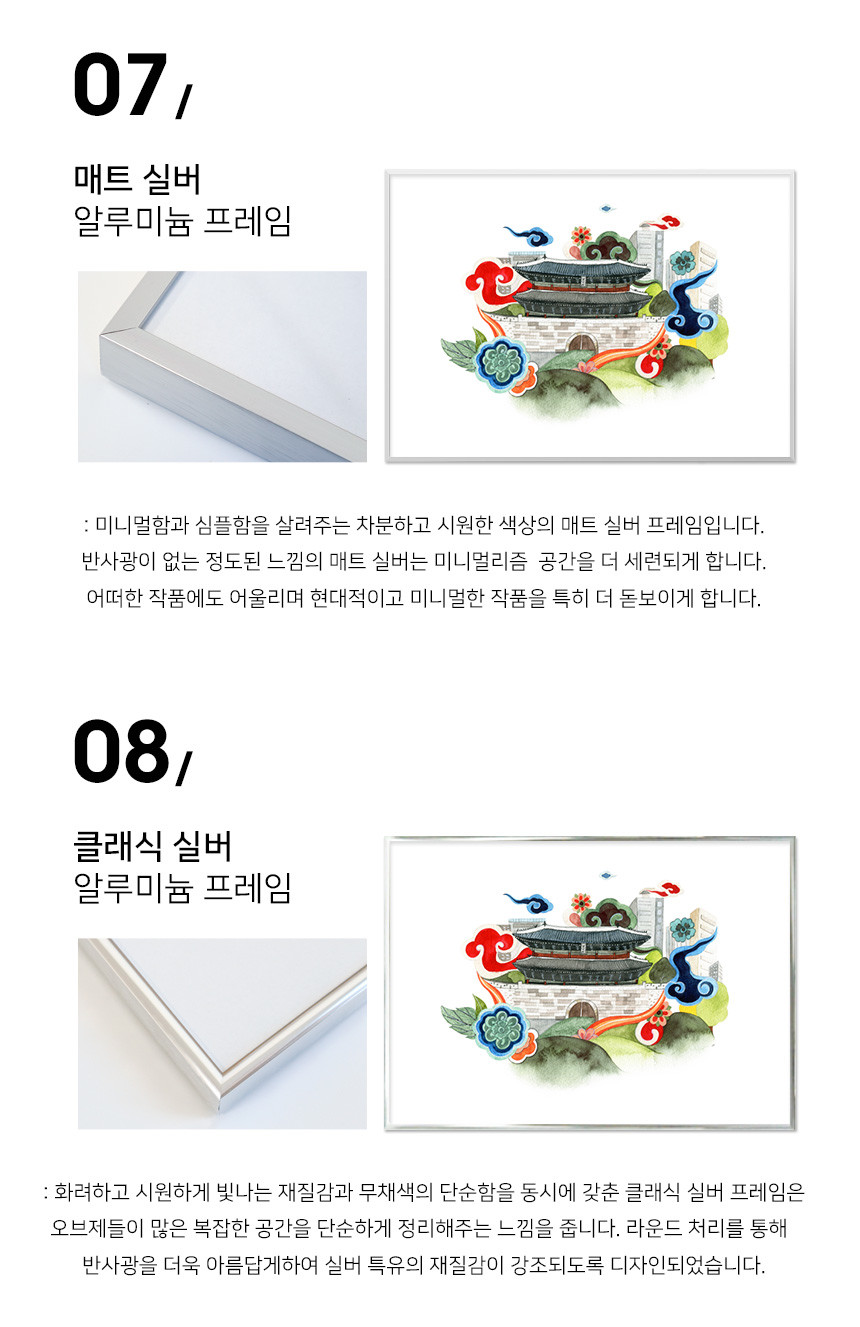 07/

매트 실버
알루미늄 프레임

: 미니멀함과 심플함을 살려주는 차분하고 시원한 색상의 매트 실버 프레임입니다.
반사광이 없는 정도된 느낌의 매트 실버는 미니멀리즘 공간을 더 세련되게 합니다.
어떠한 작품에도 어울리며 현대적이고 미니멀한 작품을 특히 더 돋보이게 합니다.

08/

클래식 실버
알루미늄 프레임

: 화려하고 시원하게 빛나는 재질감과 무채색의 단순함을 동시에 갖춘 클래식 실버 프레임은
오브제들이 많은 복잡한 공간을 단순하게 정리해주는 느낌을 줍니다. 라운드 처리를 통해
반사광을 더욱 아름답게하여 실버 특유의 재질감이 강조되도록 디자인되었습니다.