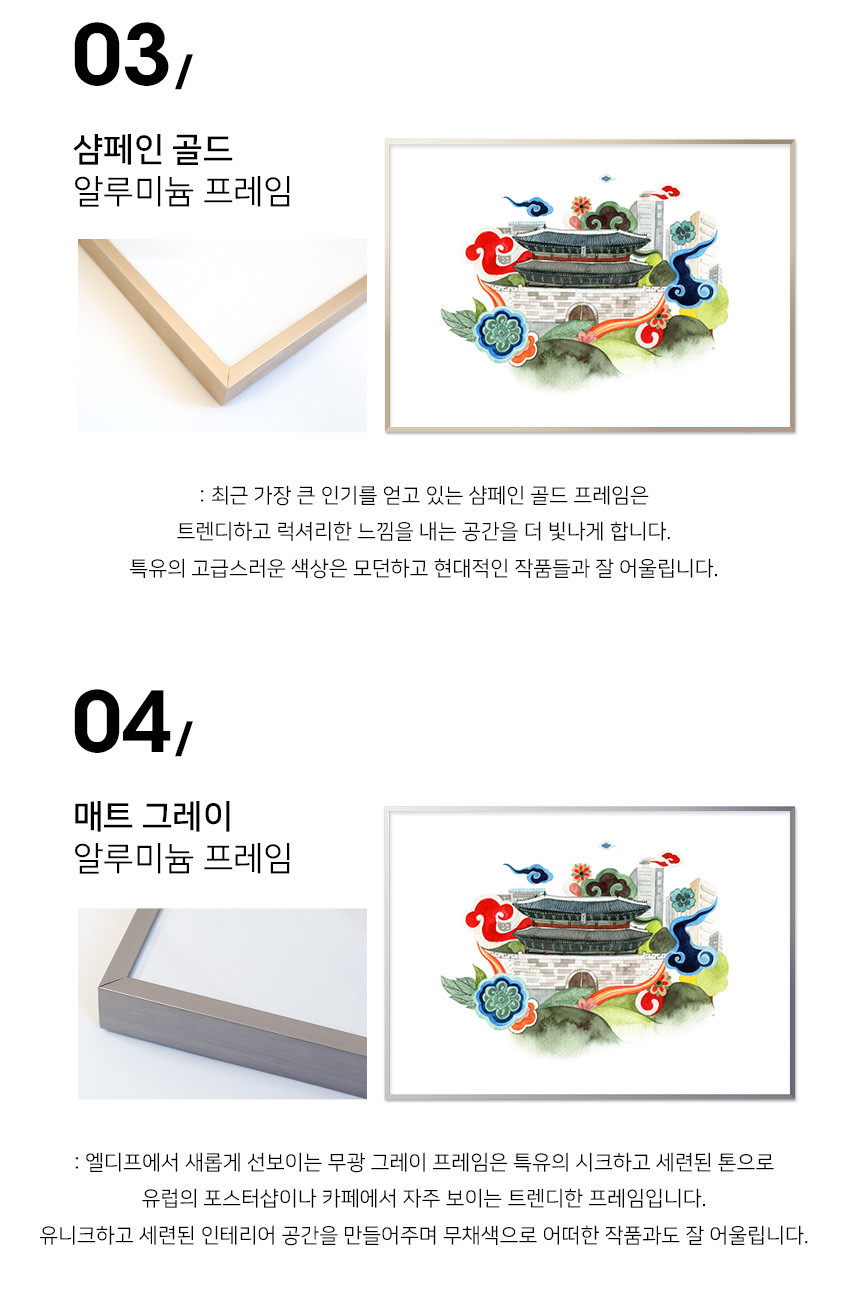 03/

샴페인 골드
알루미늄 프레임

: 최근 가장 큰 인기를 얻고 있는 샴페인 골드 프레임은
트렌디하고 럭셔리한 느낌을 내는 공간을 더 빛나게 합니다.
특유의 고급스러운 색상은 모던하고 현대적인 작품들과 잘 어울립니다.

04/

매트 그레이
알루미늄 프레임

: 엘디프에서 새롭게 선보이는 무광 그레이 프레임은 특유의 시크하고 세련된 톤으로
유럽의 포스터샵이나 카페에서 자주 보이는 트렌디한 프레임입니다.
유니크하고 세련된 인테리어 공간을 만들어주며 무채색으로 어떠한 작품과도 잘 어울립니다.