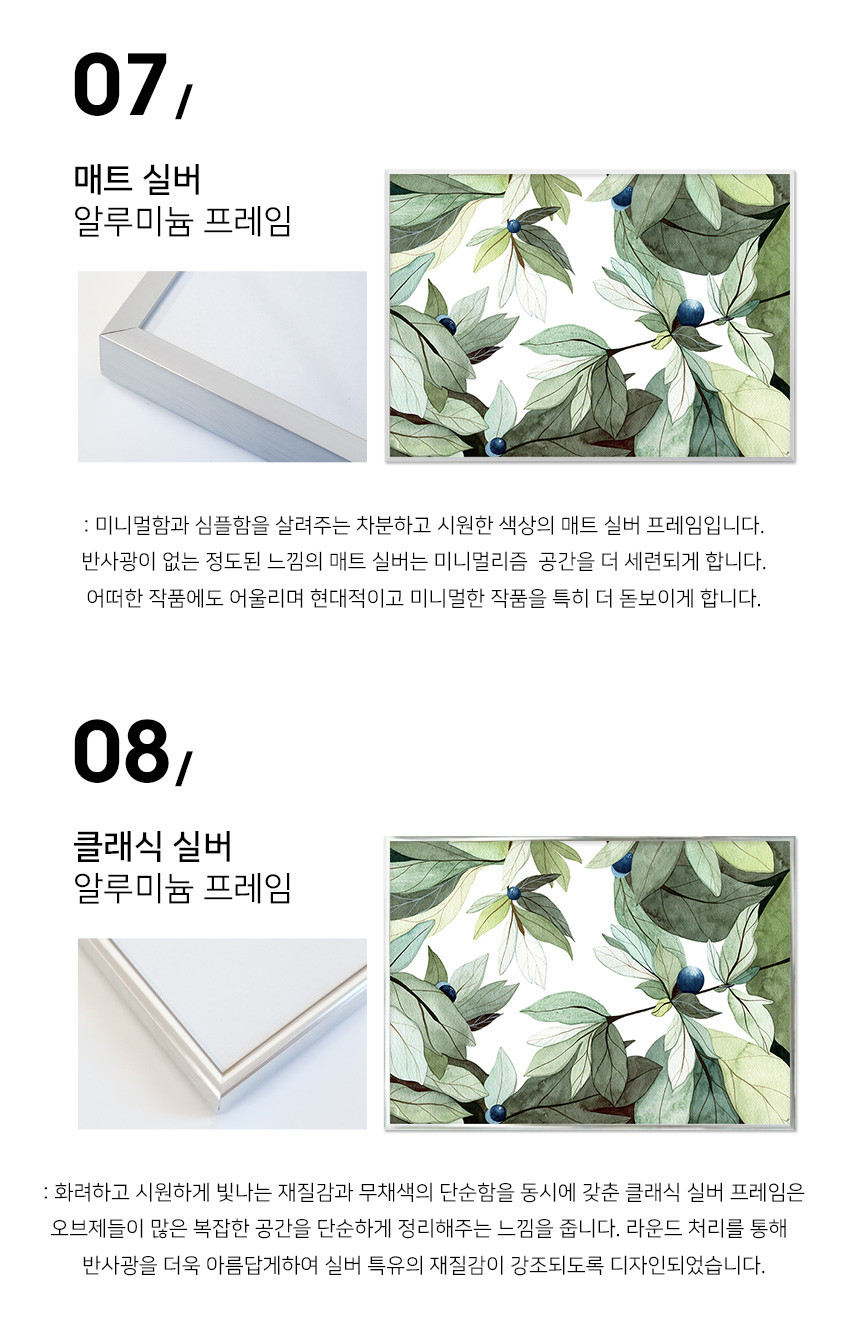 07/

매트 실버
알루미늄 프레임

: 미니멀함과 심플함을 살려주는 차분하고 시원한 색상의 매트 실버 프레임입니다.
반사광이 없는 정도된 느낌의 매트 실버는 미니멀리즘 공간을 더 세련되게 합니다.
어떠한 작품에도 어울리며 현대적이고 미니멀한 작품을 특히 더 돋보이게 합니다.

08/

클래식 실버
알루미늄 프레임

: 화려하고 시원하게 빛나는 재질감과 무채색의 단순함을 동시에 갖춘 클래식 실버 프레임은
오브제들이 많은 복잡한 공간을 단순하게 정리해주는 느낌을 줍니다. 라운드 처리를 통해
반사광을 더욱 아름답게하여 실버 특유의 재질감이 강조되도록 디자인되었습니다.