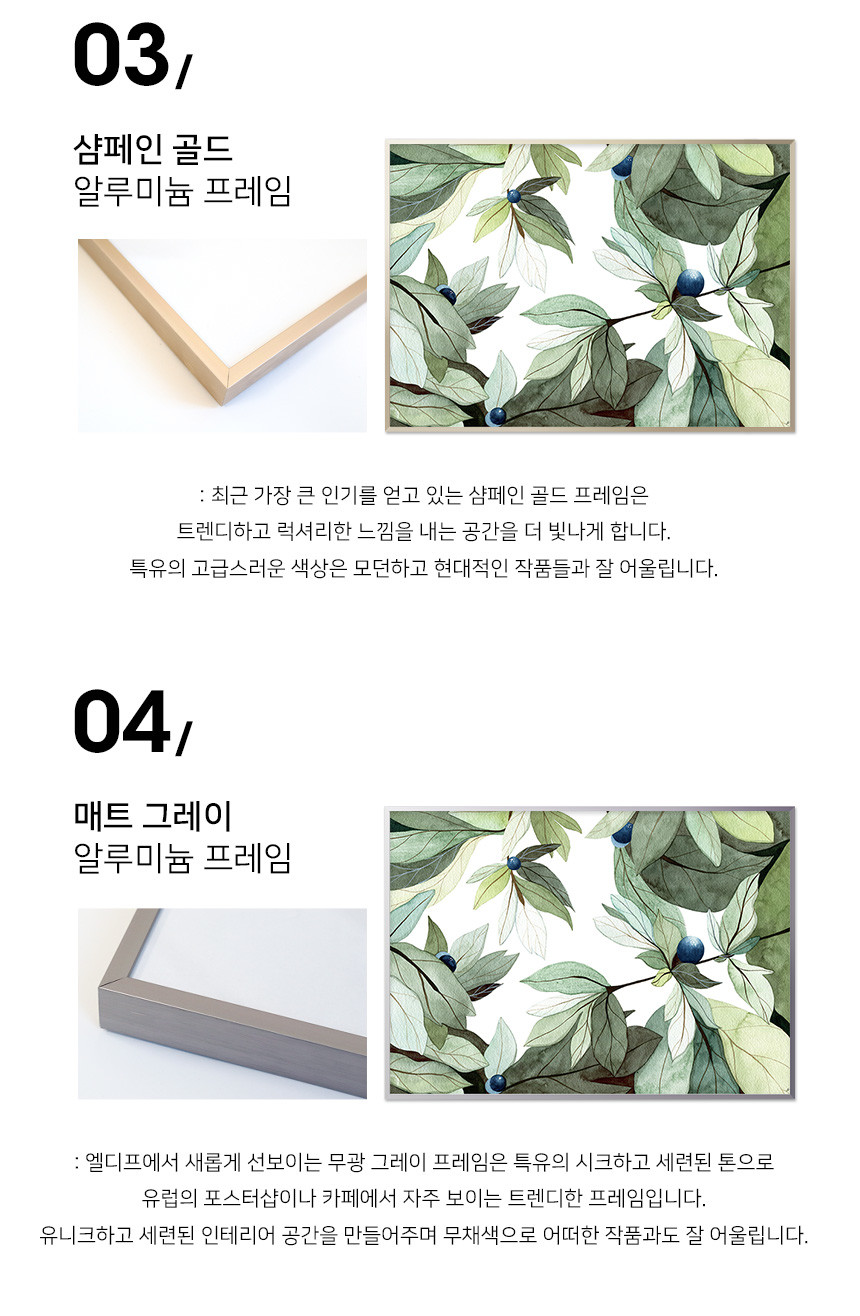 03/

샴페인 골드
알루미늄 프레임

: 최근 가장 큰 인기를 얻고 있는 샴페인 골드 프레임은
트렌디하고 럭셔리한 느낌을 내는 공간을 더 빛나게 합니다.
특유의 고급스러운 색상은 모던하고 현대적인 작품들과 잘 어울립니다.

04/

매트 그레이
알루미늄 프레임

: 엘디프에서 새롭게 선보이는 무광 그레이 프레임은 특유의 시크하고 세련된 톤으로
유럽의 포스터샵이나 카페에서 자주 보이는 트렌디한 프레임입니다.
유니크하고 세련된 인테리어 공간을 만들어주며 무채색으로 어떠한 작품과도 잘 어울립니다.