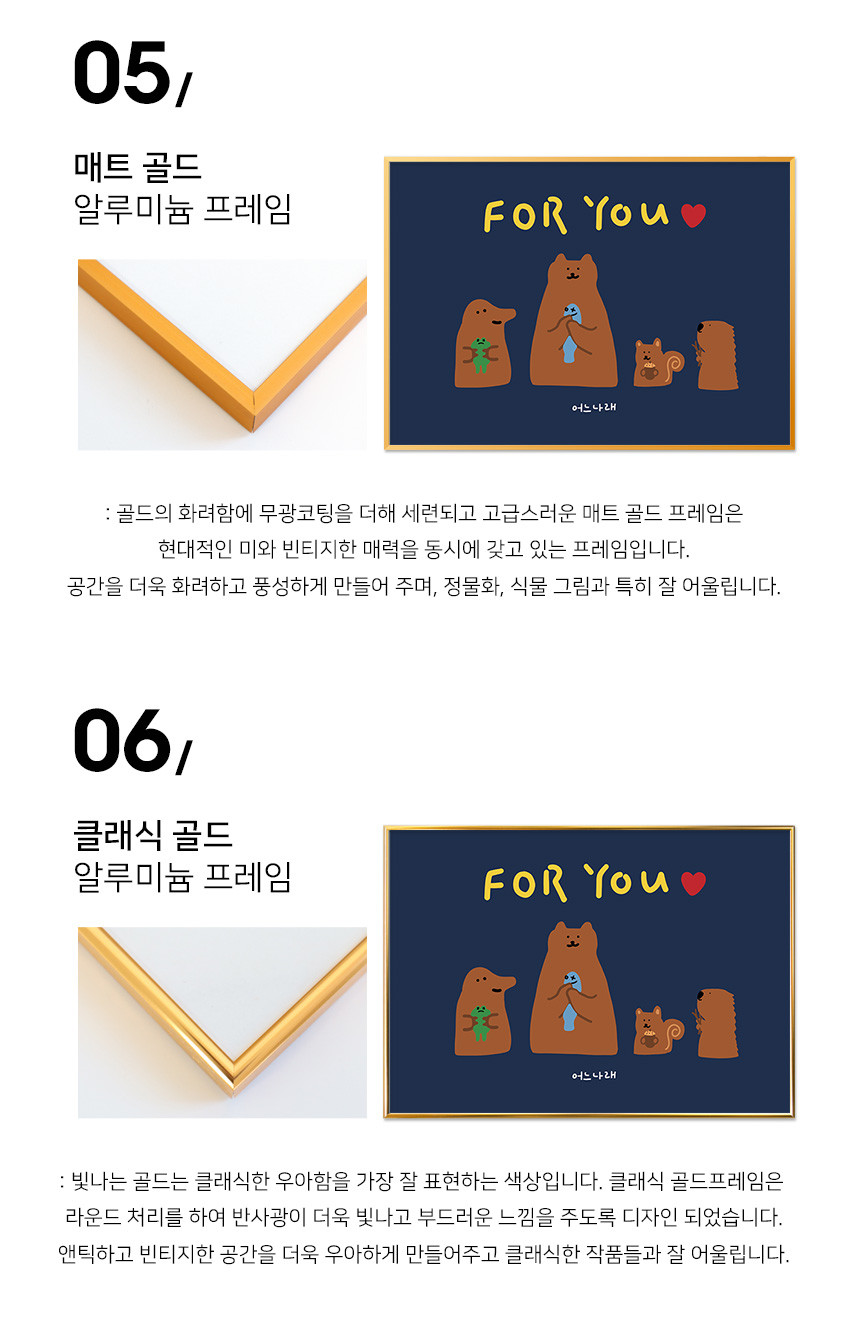 05/

매트 골드
알루미늄 프레임

FOR YOU

어느나래

: 골드의 화려함에 무광코팅을 더해 세련되고 고급스러운 매트 골드 프레임은
현대적인 미와 빈티지한 매력을 동시에 갖고 있는 프레임입니다.
공간을 더욱 화려하고 풍성하게 만들어 주며, 정물화, 식물 그림과 특히 잘 어울립니다.

06/

클래식 골드
알루미늄 프레임

FOR YOU

어느나래

: 빛나는 골드는 클래식한 우아함을 가장 잘 표현하는 색상입니다. 클래식 골드프레임은
라운드 처리를 하여 반사광이 더욱 빛나고 부드러운 느낌을 주도록 디자인 되었습니다.
앤틱하고 빈티지한 공간을 더욱 우아하게 만들어주고 클래식한 작품들과 잘 어울립니다.