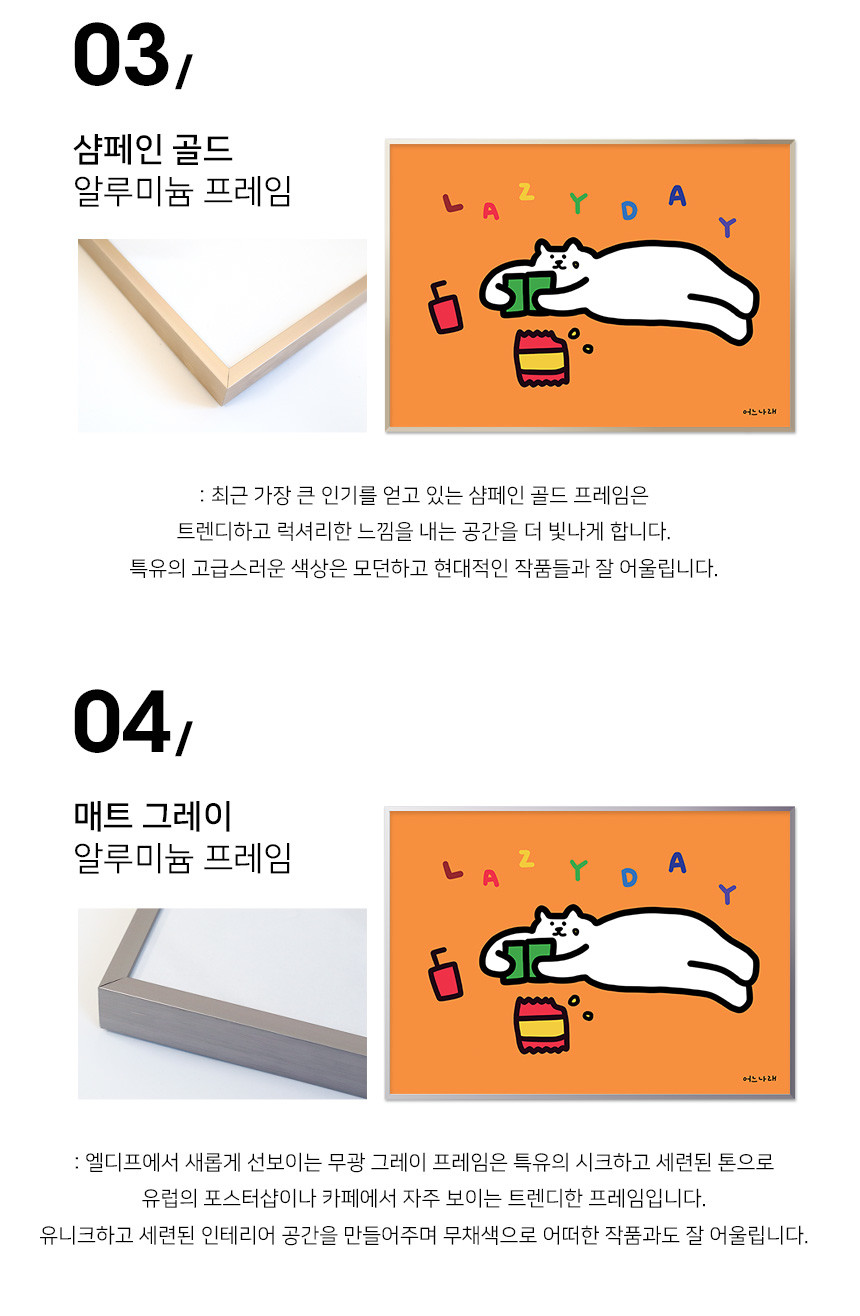 03/

샴페인 골드
알루미늄 프레임

LAZY DAY

어느나래

: 최근 가장 큰 인기를 얻고 있는 샴페인 골드 프레임은
트렌디하고 럭셔리한 느낌을 내는 공간을 더 빛나게 합니다.
특유의 고급스러운 색상은 모던하고 현대적인 작품들과 잘 어울립니다.

04/

매트 그레이
알루미늄 프레임

LAZY DAY

어느나래

: 엘디프에서 새롭게 선보이는 무광 그레이 프레임은 특유의 시크하고 세련된 톤으로
유럽의 포스터샵이나 카페에서 자주 보이는 트렌디한 프레임입니다.
유니크하고 세련된 인테리어 공간을 만들어주며 무채색으로 어떠한 작품과도 잘 어울립니다.