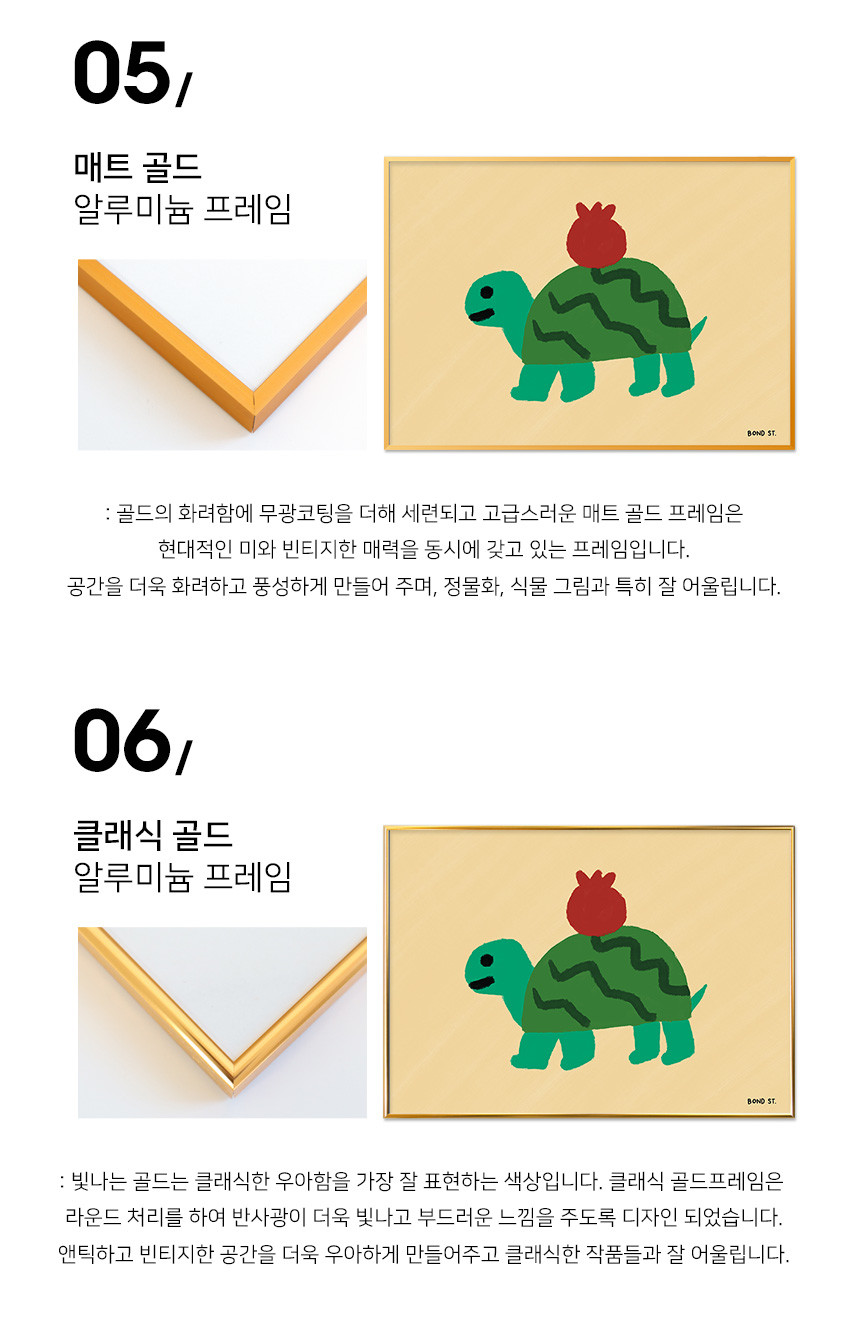 05/

매트 골드
알루미늄 프레임

BOND ST.

: 골드의 화려함에 무광코팅을 더해 세련되고 고급스러운 매트 골드 프레임은
현대적인 미와 빈티지한 매력을 동시에 갖고 있는 프레임입니다.
공간을 더욱 화려하고 풍성하게 만들어 주며, 정물화, 식물 그림과 특히 잘 어울립니다.

06/

클래식 골드
알루미늄 프레임

BOND ST.

: 빛나는 골드는 클래식한 우아함을 가장 잘 표현하는 색상입니다. 클래식 골드프레임은
라운드 처리를 하여 반사광이 더욱 빛나고 부드러운 느낌을 주도록 디자인 되었습니다.
앤틱하고 빈티지한 공간을 더욱 우아하게 만들어주고 클래식한 작품들과 잘 어울립니다.