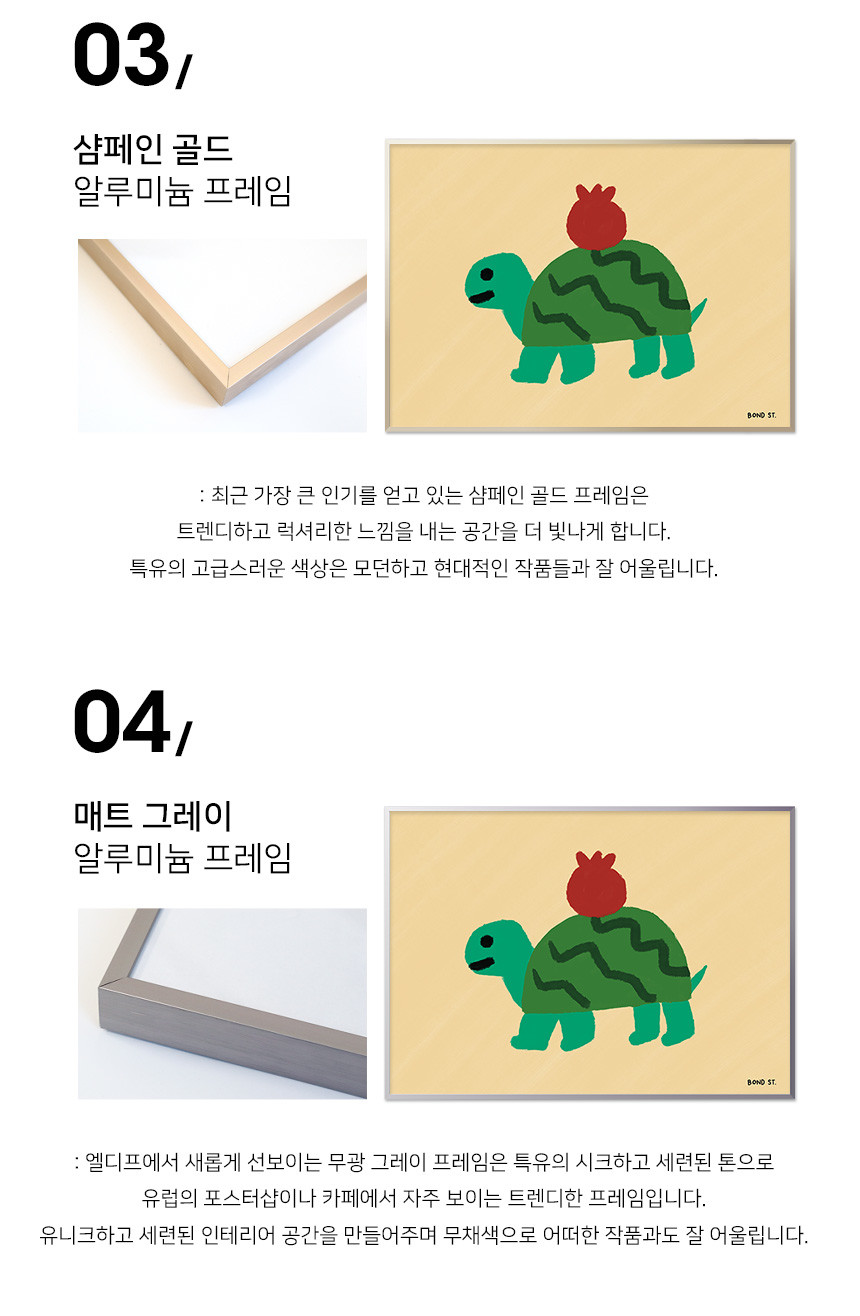 03/

샴페인 골드
알루미늄 프레임

BOND ST.

: 최근 가장 큰 인기를 얻고 있는 샴페인 골드 프레임은
트렌디하고 럭셔리한 느낌을 내는 공간을 더 빛나게 합니다.
특유의 고급스러운 색상은 모던하고 현대적인 작품들과 잘 어울립니다.

04/

매트 그레이
알루미늄 프레임

BOND ST.

: 엘디프에서 새롭게 선보이는 무광 그레이 프레임은 특유의 시크하고 세련된 톤으로
유럽의 포스터샵이나 카페에서 자주 보이는 트렌디한 프레임입니다.
유니크하고 세련된 인테리어 공간을 만들어주며 무채색으로 어떠한 작품과도 잘 어울립니다.