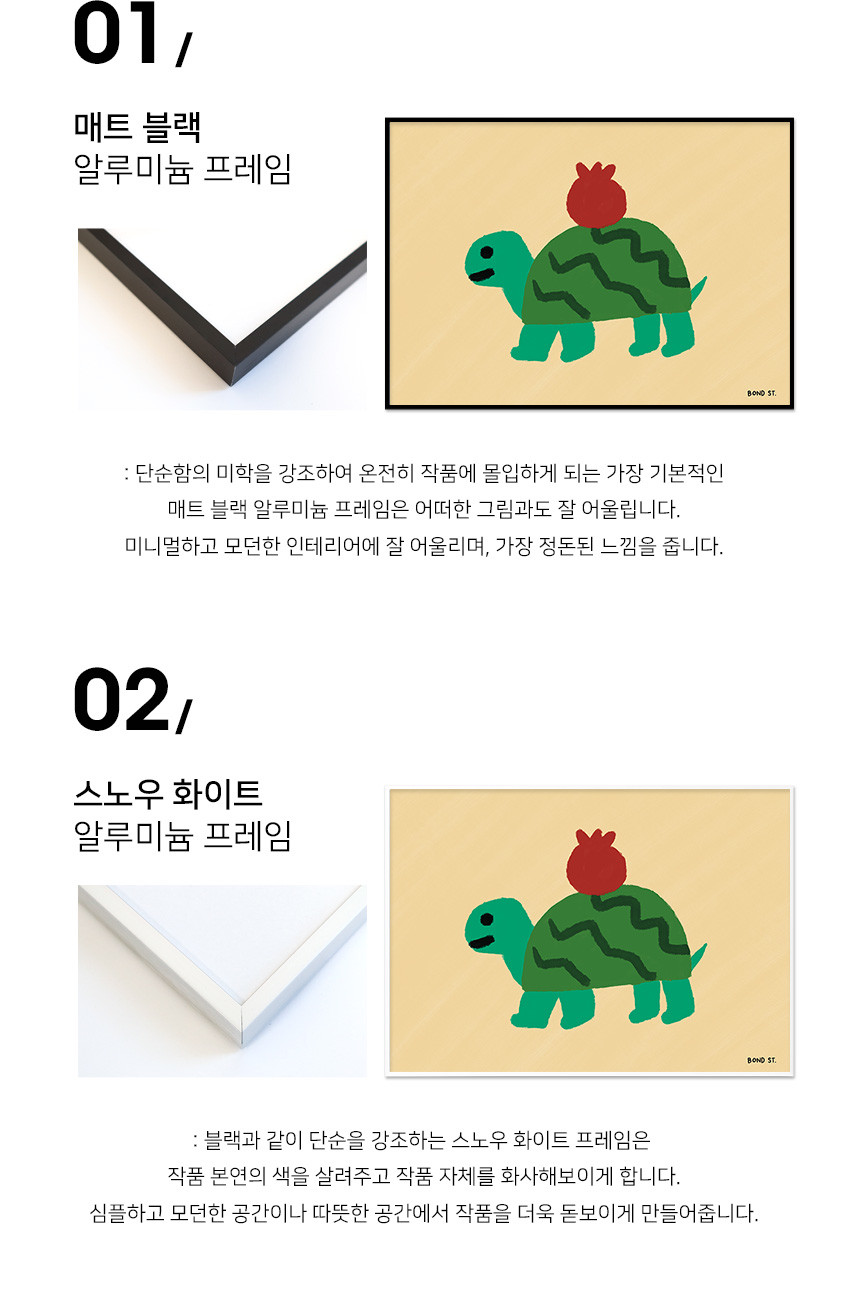 01/

매트 블랙
알루미늄 프레임

BOND ST.

: 단순함의 미학을 강조하여 온전히 작품에 몰입하게 되는 가장 기본적인
매트 블랙 알루미늄 프레임은 어떠한 그림과도 잘 어울립니다.
미니멀하고 모던한 인테리어에 잘 어울리며, 가장 정돈된 느낌을 줍니다.

02/

스노우 화이트
알루미늄 프레임

BOND ST.

: 블랙과 같이 단순을 강조하는 스노우 화이트 프레임은
작품 본연의 색을 살려주고 작품 자체를 화사해보이게 합니다.
심플하고 모던한 공간이나 따뜻한 공간에서 작품을 더욱 돋보이게 만들어줍니다.