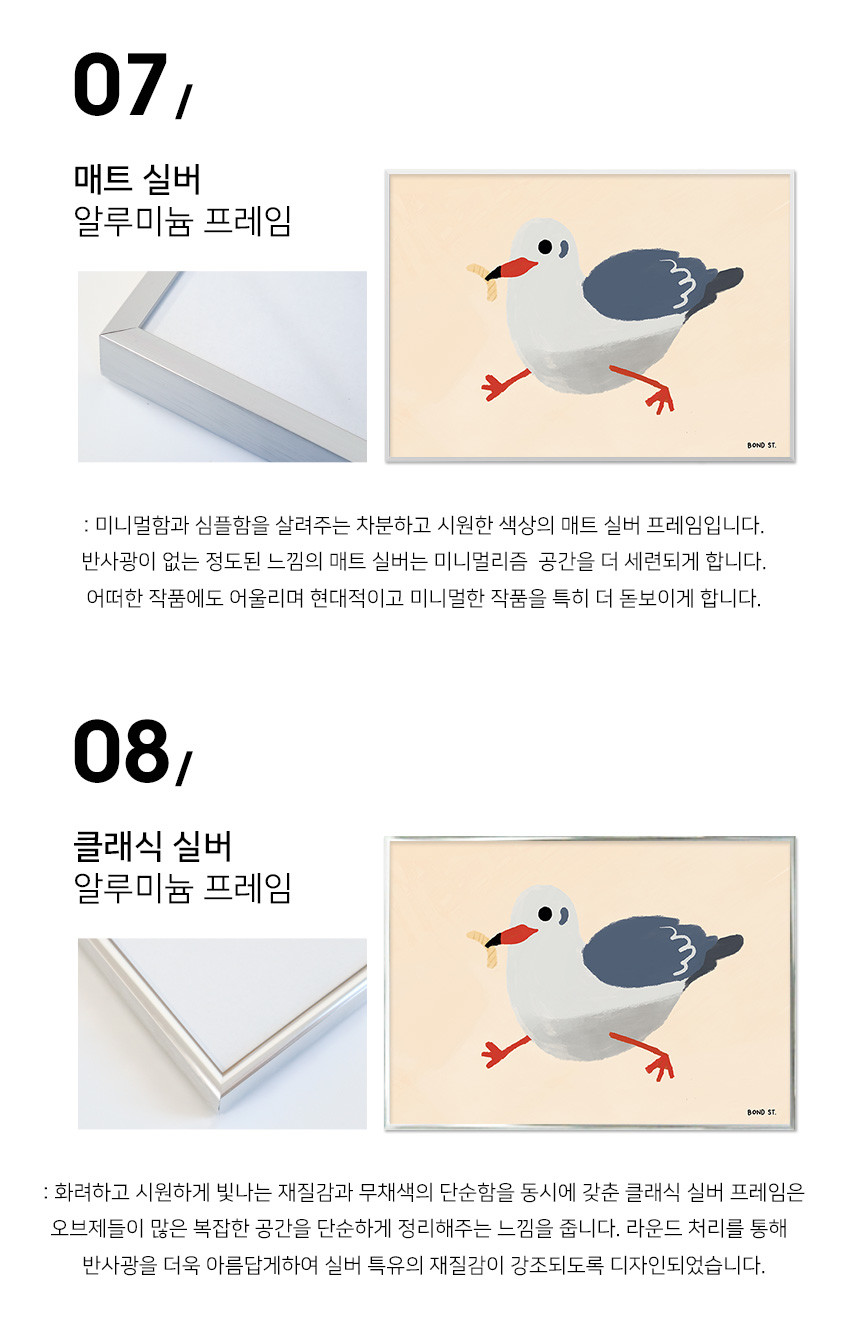 07/

매트 실버
알루미늄 프레임

BOND ST.

: 미니멀함과 심플함을 살려주는 차분하고 시원한 색상의 매트 실버 프레임입니다.
반사광이 없는 정도된 느낌의 매트 실버는 미니멀리즘 공간을 더 세련되게 합니다.
어떠한 작품에도 어울리며 현대적이고 미니멀한 작품을 특히 더 돋보이게 합니다.

08/

클래식 실버
알루미늄 프레임

BOND ST.

: 화려하고 시원하게 빛나는 재질감과 무채색의 단순함을 동시에 갖춘 클래식 실버 프레임은
오브제들이 많은 복잡한 공간을 단순하게 정리해주는 느낌을 줍니다. 라운드 처리를 통해
반사광을 더욱 아름답게하여 실버 특유의 재질감이 강조되도록 디자인되었습니다.