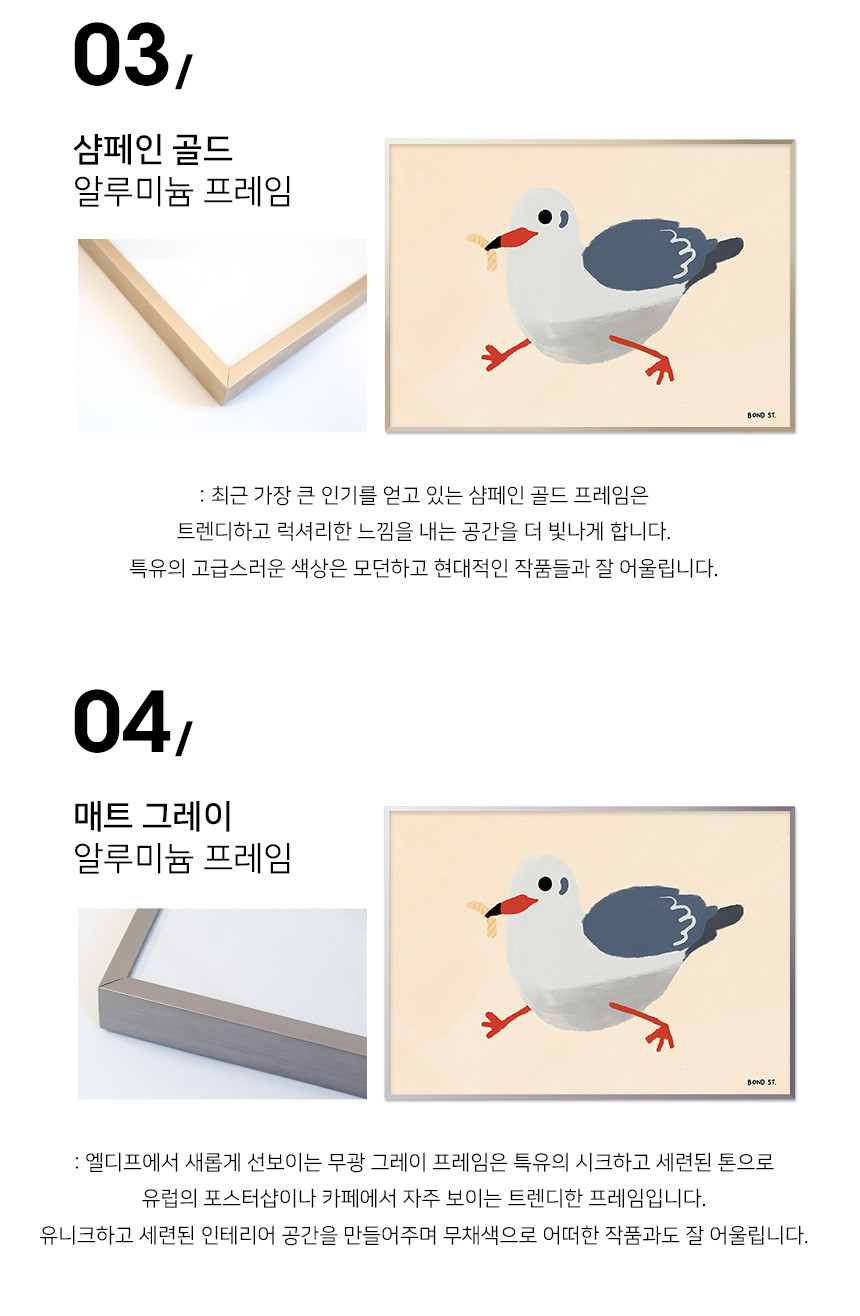 03/

샴페인 골드
알루미늄 프레임

BOND ST.

: 최근 가장 큰 인기를 얻고 있는 샴페인 골드 프레임은
트렌디하고 럭셔리한 느낌을 내는 공간을 더 빛나게 합니다.
특유의 고급스러운 색상은 모던하고 현대적인 작품들과 잘 어울립니다.

04/

매트 그레이
알루미늄 프레임

BOND ST.

: 엘디프에서 새롭게 선보이는 무광 그레이 프레임은 특유의 시크하고 세련된 톤으로
유럽의 포스터샵이나 카페에서 자주 보이는 트렌디한 프레임입니다.
유니크하고 세련된 인테리어 공간을 만들어주며 무채색으로 어떠한 작품과도 잘 어울립니다.