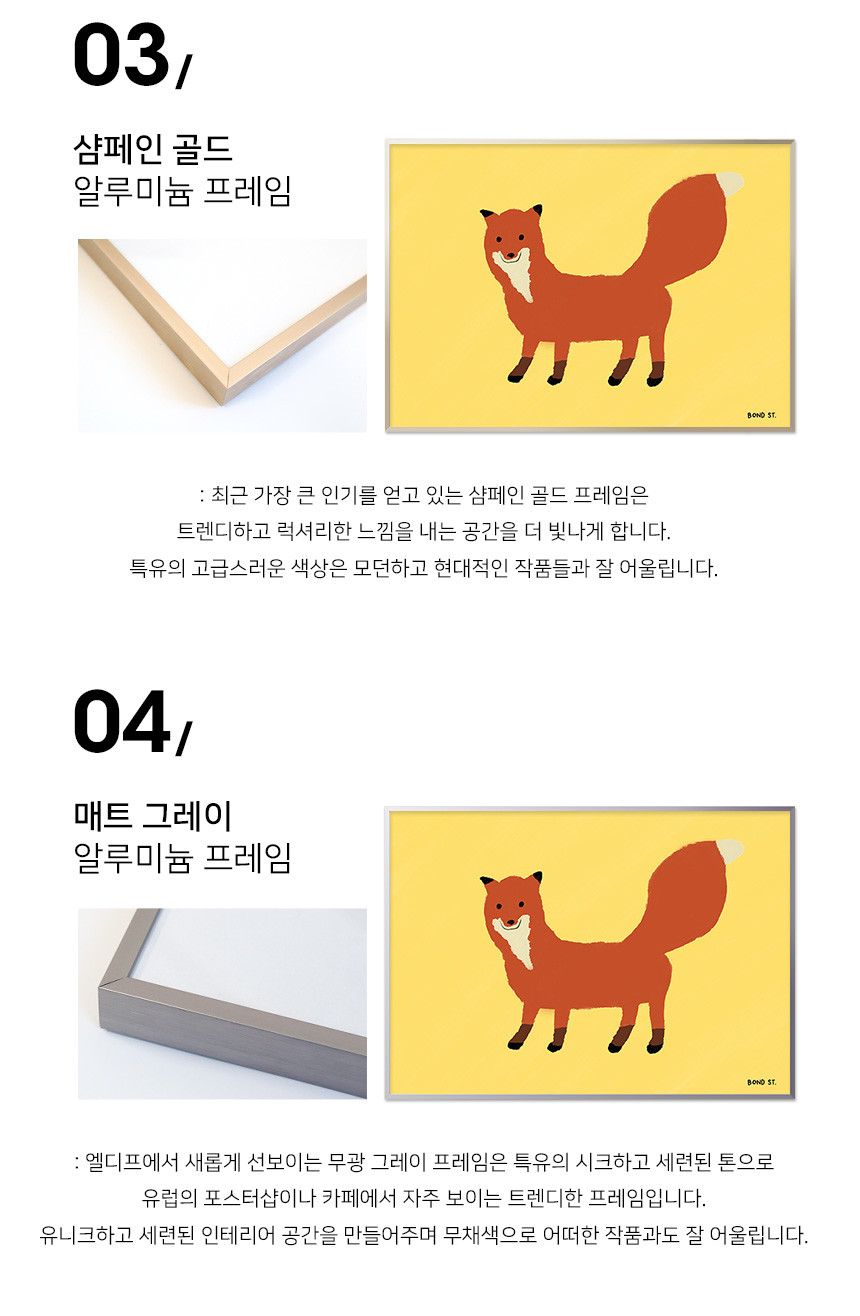 03/

샴페인 골드
알루미늄 프레임

BOND ST.

: 최근 가장 큰 인기를 얻고 있는 샴페인 골드 프레임은
트렌디하고 럭셔리한 느낌을 내는 공간을 더 빛나게 합니다.
특유의 고급스러운 색상은 모던하고 현대적인 작품들과 잘 어울립니다.

04/

매트 그레이
알루미늄 프레임

BOND ST.

: 엘디프에서 새롭게 선보이는 무광 그레이 프레임은 특유의 시크하고 세련된 톤으로
유럽의 포스터샵이나 카페에서 자주 보이는 트렌디한 프레임입니다.
유니크하고 세련된 인테리어 공간을 만들어주며 무채색으로 어떠한 작품과도 잘 어울립니다.