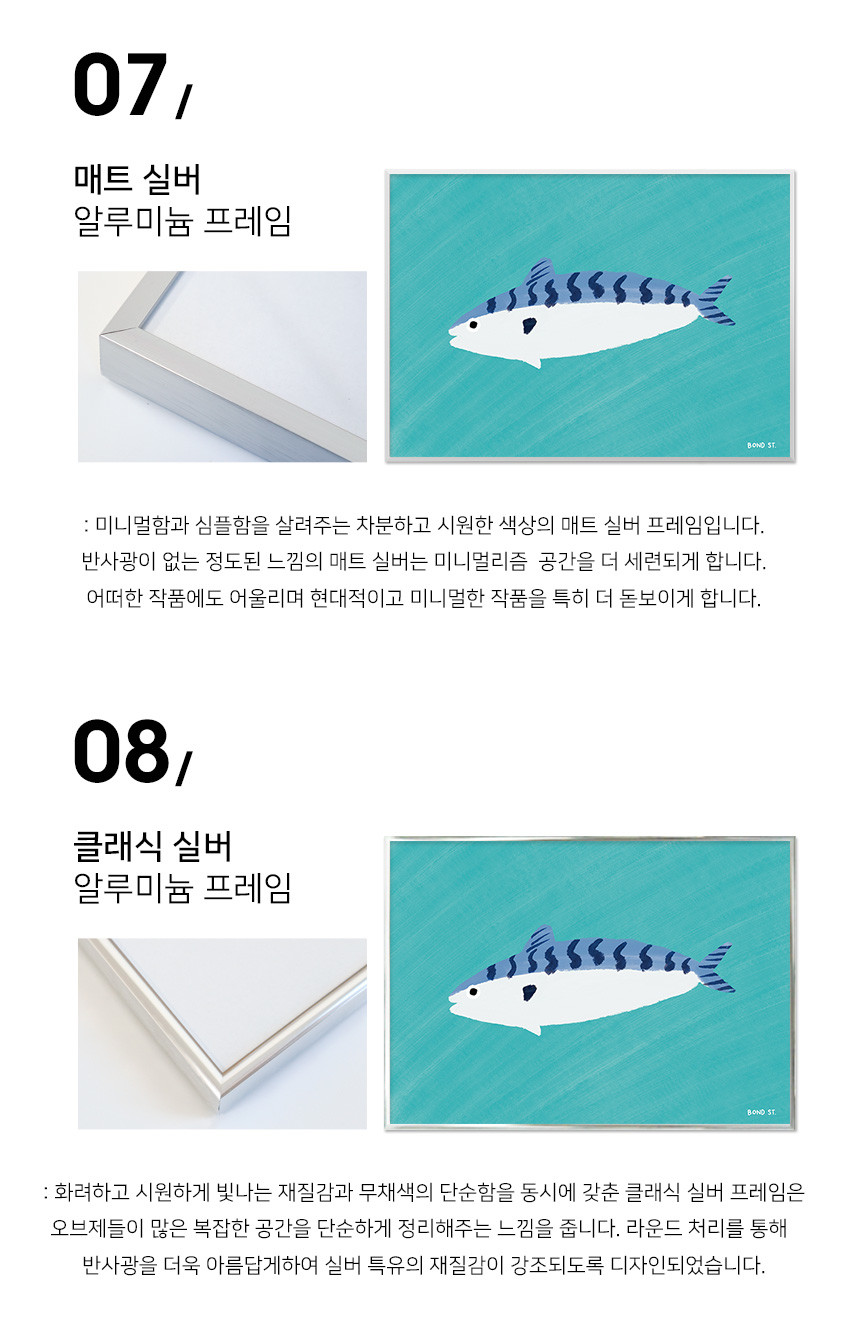 07/

매트 실버
알루미늄 프레임

BOND ST.

: 미니멀함과 심플함을 살려주는 차분하고 시원한 색상의 매트 실버 프레임입니다.
반사광이 없는 정도된 느낌의 매트 실버는 미니멀리즘 공간을 더 세련되게 합니다.
어떠한 작품에도 어울리며 현대적이고 미니멀한 작품을 특히 더 돋보이게 합니다.

08/

클래식 실버
알루미늄 프레임

BOND ST.

: 화려하고 시원하게 빛나는 재질감과 무채색의 단순함을 동시에 갖춘 클래식 실버 프레임은
오브제들이 많은 복잡한 공간을 단순하게 정리해주는 느낌을 줍니다. 라운드 처리를 통해
반사광을 더욱 아름답게하여 실버 특유의 재질감이 강조되도록 디자인되었습니다.