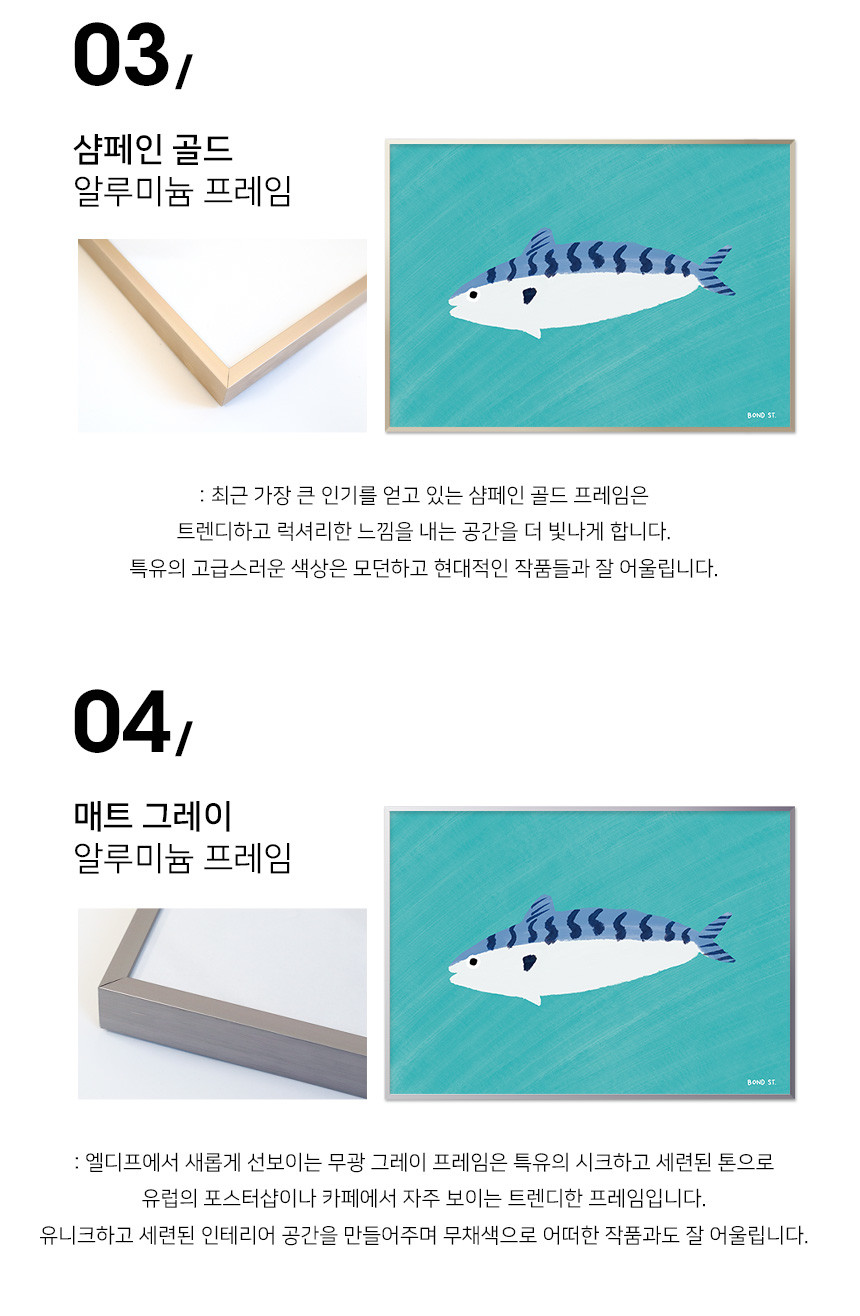 03/

샴페인 골드
알루미늄 프레임

BOND ST.

: 최근 가장 큰 인기를 얻고 있는 샴페인 골드 프레임은
트렌디하고 럭셔리한 느낌을 내는 공간을 더 빛나게 합니다.
특유의 고급스러운 색상은 모던하고 현대적인 작품들과 잘 어울립니다.

04/

매트 그레이
알루미늄 프레임

BOND ST.

: 엘디프에서 새롭게 선보이는 무광 그레이 프레임은 특유의 시크하고 세련된 톤으로
유럽의 포스터샵이나 카페에서 자주 보이는 트렌디한 프레임입니다.
유니크하고 세련된 인테리어 공간을 만들어주며 무채색으로 어떠한 작품과도 잘 어울립니다.