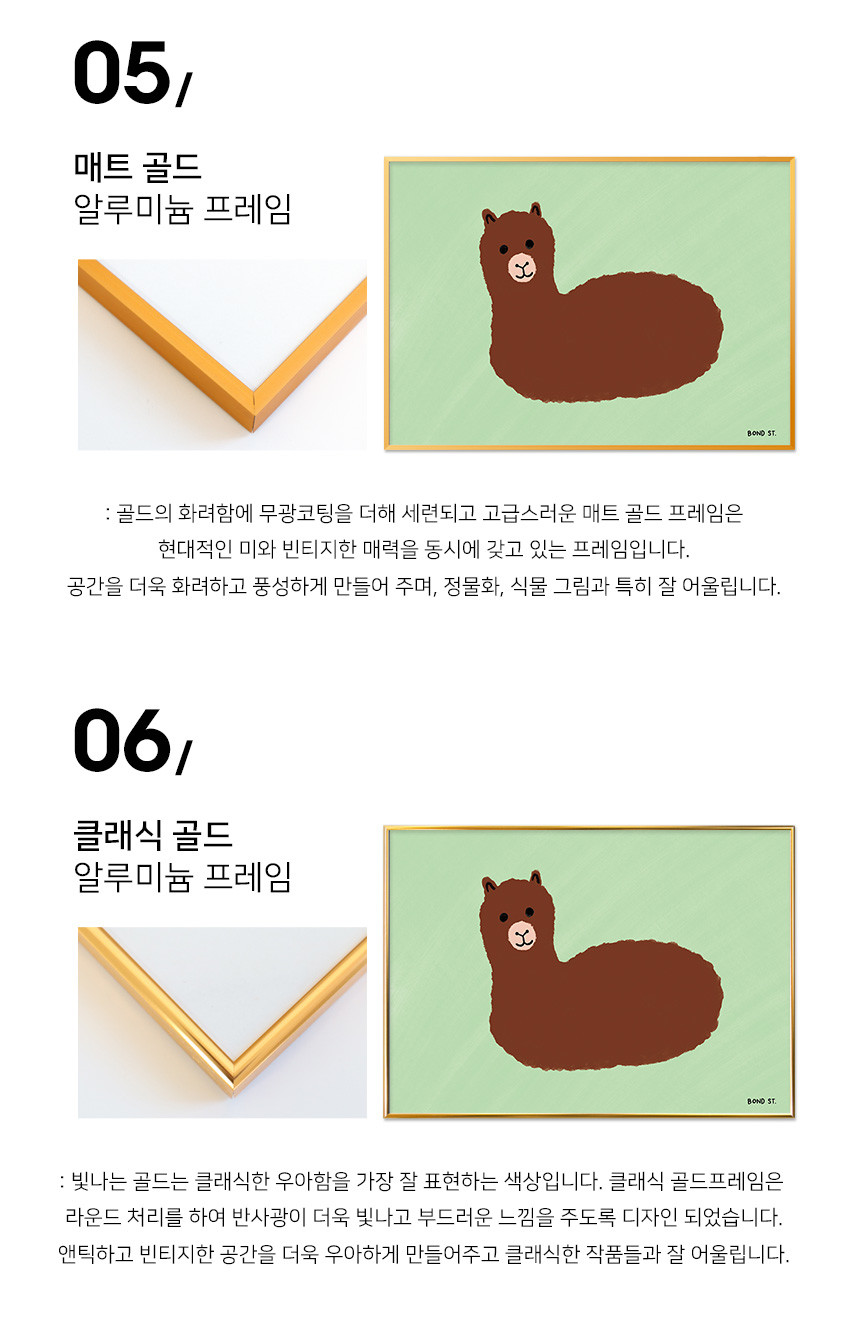 05/

매트 골드
알루미늄 프레임

BOND ST.

: 골드의 화려함에 무광코팅을 더해 세련되고 고급스러운 매트 골드 프레임은
현대적인 미와 빈티지한 매력을 동시에 갖고 있는 프레임입니다.
공간을 더욱 화려하고 풍성하게 만들어 주며, 정물화, 식물 그림과 특히 잘 어울립니다.

06/

클래식 골드
알루미늄 프레임

BOND ST.

: 빛나는 골드는 클래식한 우아함을 가장 잘 표현하는 색상입니다. 클래식 골드프레임은
라운드 처리를 하여 반사광이 더욱 빛나고 부드러운 느낌을 주도록 디자인 되었습니다.
앤틱하고 빈티지한 공간을 더욱 우아하게 만들어주고 클래식한 작품들과 잘 어울립니다.