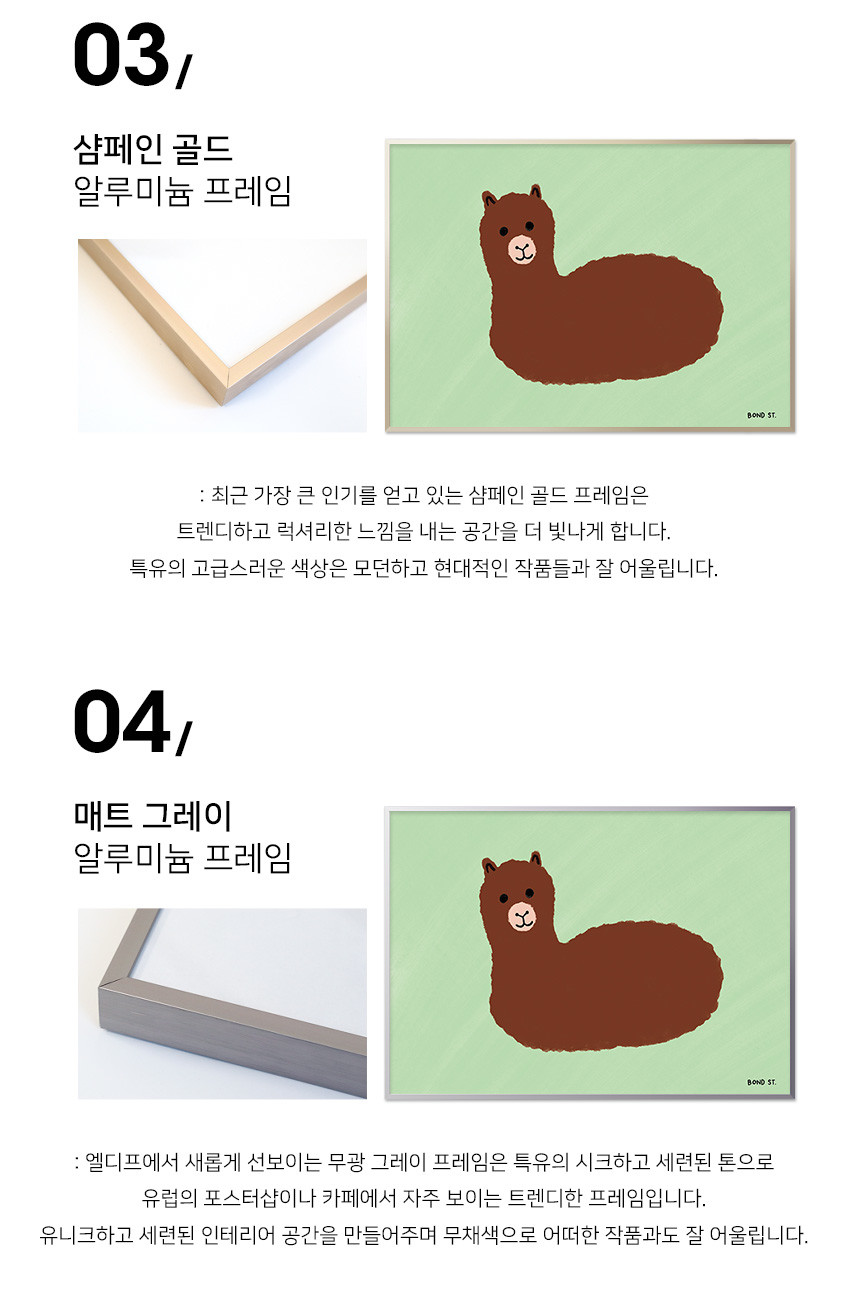 03/

샴페인 골드
알루미늄 프레임

BOND ST.

: 최근 가장 큰 인기를 얻고 있는 샴페인 골드 프레임은
트렌디하고 럭셔리한 느낌을 내는 공간을 더 빛나게 합니다.
특유의 고급스러운 색상은 모던하고 현대적인 작품들과 잘 어울립니다.

04/

매트 그레이
알루미늄 프레임

BOND ST.

: 엘디프에서 새롭게 선보이는 무광 그레이 프레임은 특유의 시크하고 세련된 톤으로
유럽의 포스터샵이나 카페에서 자주 보이는 트렌디한 프레임입니다.
유니크하고 세련된 인테리어 공간을 만들어주며 무채색으로 어떠한 작품과도 잘 어울립니다.