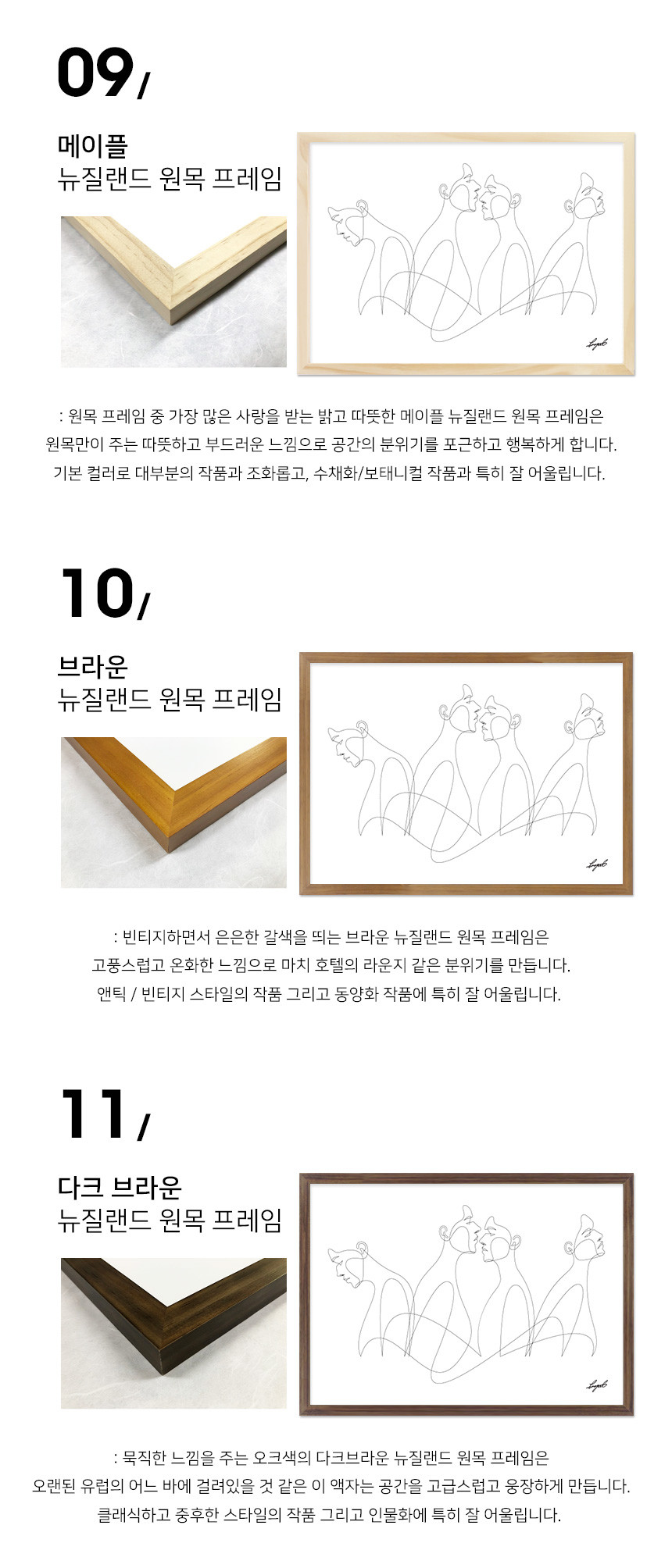 09/

메이플
뉴질랜드 원목 프레임

: 원목 프레임 중 가장 많은 사랑을 받는 밝고 따뜻한 메이플 뉴질랜드 원목 프레임은 원목만이 주는 따뜻하고 부드러운 느낌으로 공간의 분위기를 포근하고 행복하게 합니다. 기본 컬러로 대부분의 작품과 조화롭고, 수채화/보태니컬 작품과 특히 잘 어울립니다.

10/

브라운
뉴질랜드 원목 프레임

: 빈티지하면서 은은한 갈색을 띄는 브라운 뉴질랜드 원목 프레임은 고풍스럽고 온화한 느낌으로 마치 호텔의 라운지 같은 분위기를 만듭니다. 앤틱 / 빈티지 스타일의 작품 그리고 동양화 작품에 특히 잘 어울립니다.

11/

다크 브라운
뉴질랜드 원목 프레임

: 묵직한 느낌을 주는 오크색의 다크브라운 뉴질랜드 원목 프레임은 오랜된 유럽의 어느 바에 걸려있을 것 같은 이 액자는 공간을 고급스럽고 웅장하게 만듭니다. 클래식하고 중후한 스타일의 작품 그리고 인물화에 특히 잘 어울립니다.