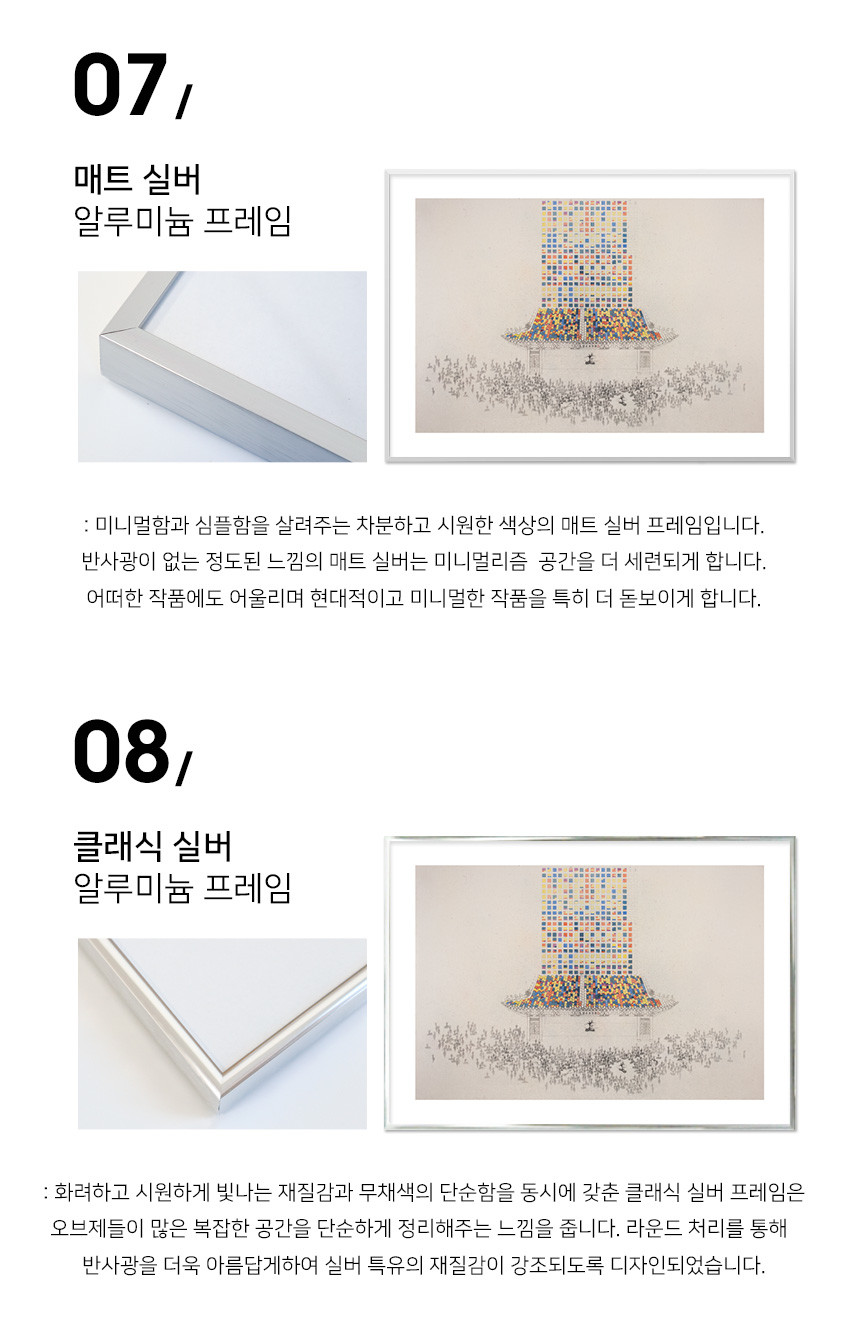 07/

매트 실버
알루미늄 프레임

: 미니멀함과 심플함을 살려주는 차분하고 시원한 색상의 매트 실버 프레임입니다.
반사광이 없는 정도된 느낌의 매트 실버는 미니멀리즘 공간을 더 세련되게 합니다.
어떠한 작품에도 어울리며 현대적이고 미니멀한 작품을 특히 더 돋보이게 합니다.

08/

클래식 실버
알루미늄 프레임

: 화려하고 시원하게 빛나는 재질감과 무채색의 단순함을 동시에 갖춘 클래식 실버 프레임은
오브제들이 많은 복잡한 공간을 단순하게 정리해주는 느낌을 줍니다. 라운드 처리를 통해
반사광을 더욱 아름답게하여 실버 특유의 재질감이 강조되도록 디자인되었습니다.