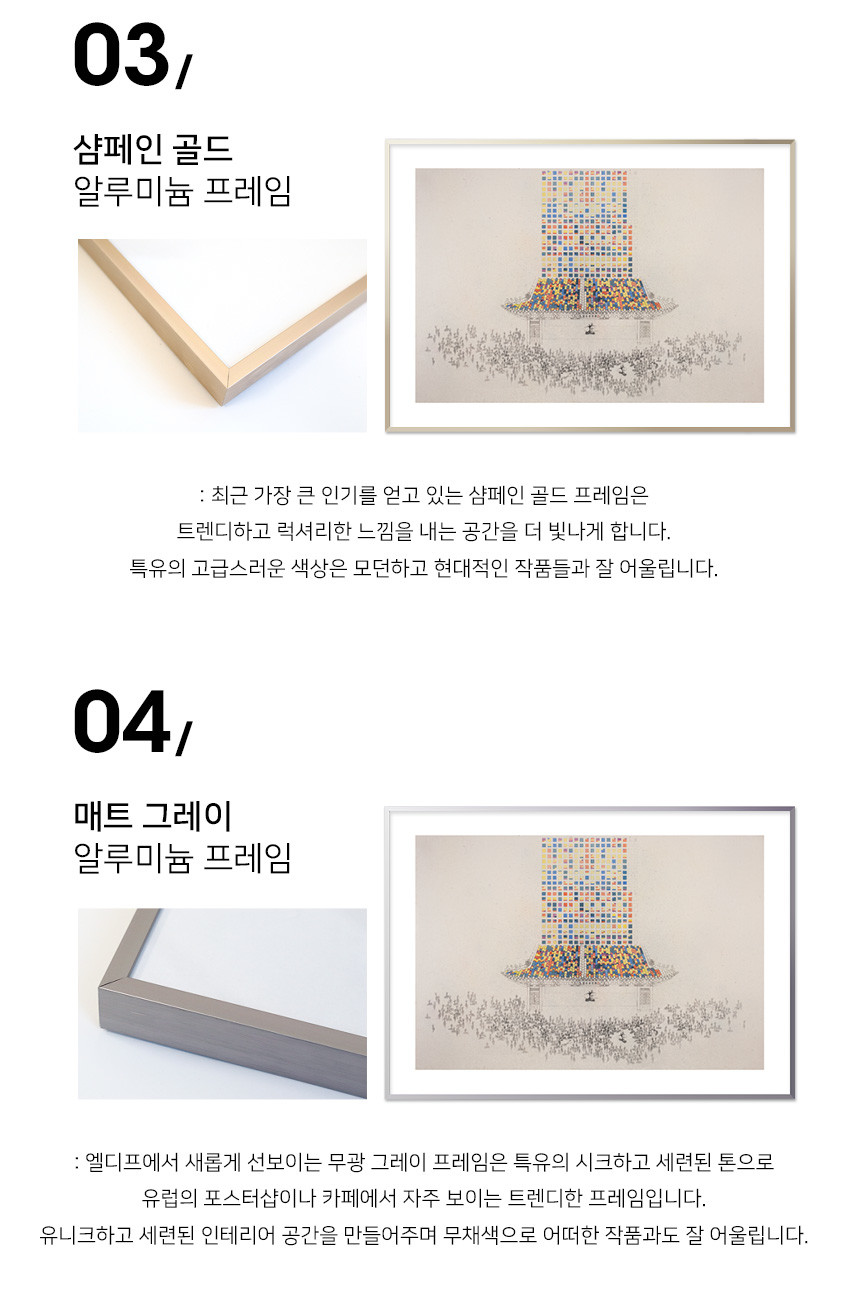 03/

샴페인 골드
알루미늄 프레임

: 최근 가장 큰 인기를 얻고 있는 샴페인 골드 프레임은
트렌디하고 럭셔리한 느낌을 내는 공간을 더 빛나게 합니다.
특유의 고급스러운 색상은 모던하고 현대적인 작품들과 잘 어울립니다.

04/

매트 그레이
알루미늄 프레임

: 엘디프에서 새롭게 선보이는 무광 그레이 프레임은 특유의 시크하고 세련된 톤으로
유럽의 포스터샵이나 카페에서 자주 보이는 트렌디한 프레임입니다.
유니크하고 세련된 인테리어 공간을 만들어주며 무채색으로 어떠한 작품과도 잘 어울립니다.