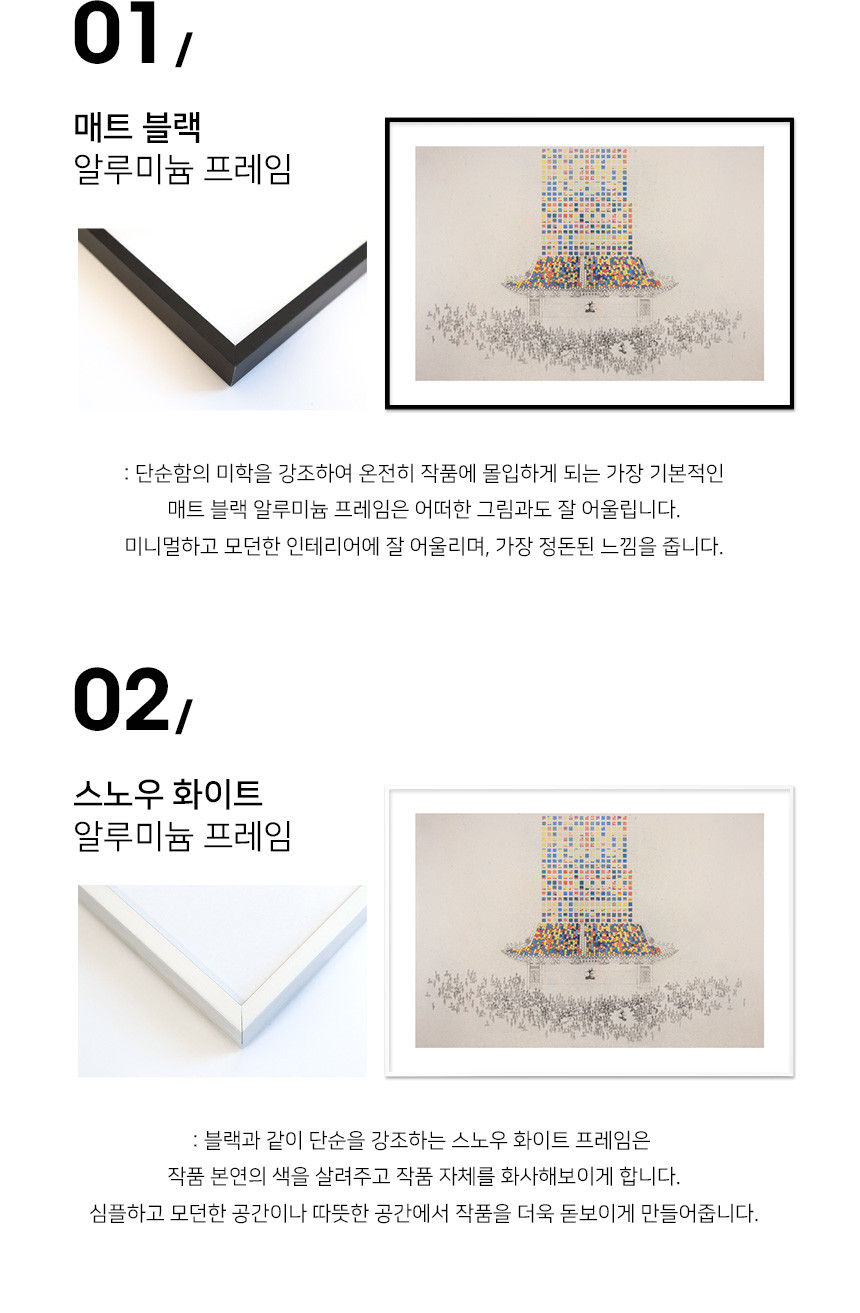 01/

매트 블랙
알루미늄 프레임

: 단순함의 미학을 강조하여 온전히 작품에 몰입하게 되는 가장 기본적인 매트 블랙 알루미늄 프레임은 어떠한 그림과도 잘 어울립니다. 미니멀하고 모던한 인테리어에 잘 어울리며, 가장 정돈된 느낌을 줍니다.

02/

스노우 화이트
알루미늄 프레임

: 블랙과 같이 단순을 강조하는 스노우 화이트 프레임은 작품 본연의 색을 살려주고 작품 자체를 화사해보이게 합니다. 심플하고 모던한 공간이나 따뜻한 공간에서 작품을 더욱 돋보이게 만들어줍니다.