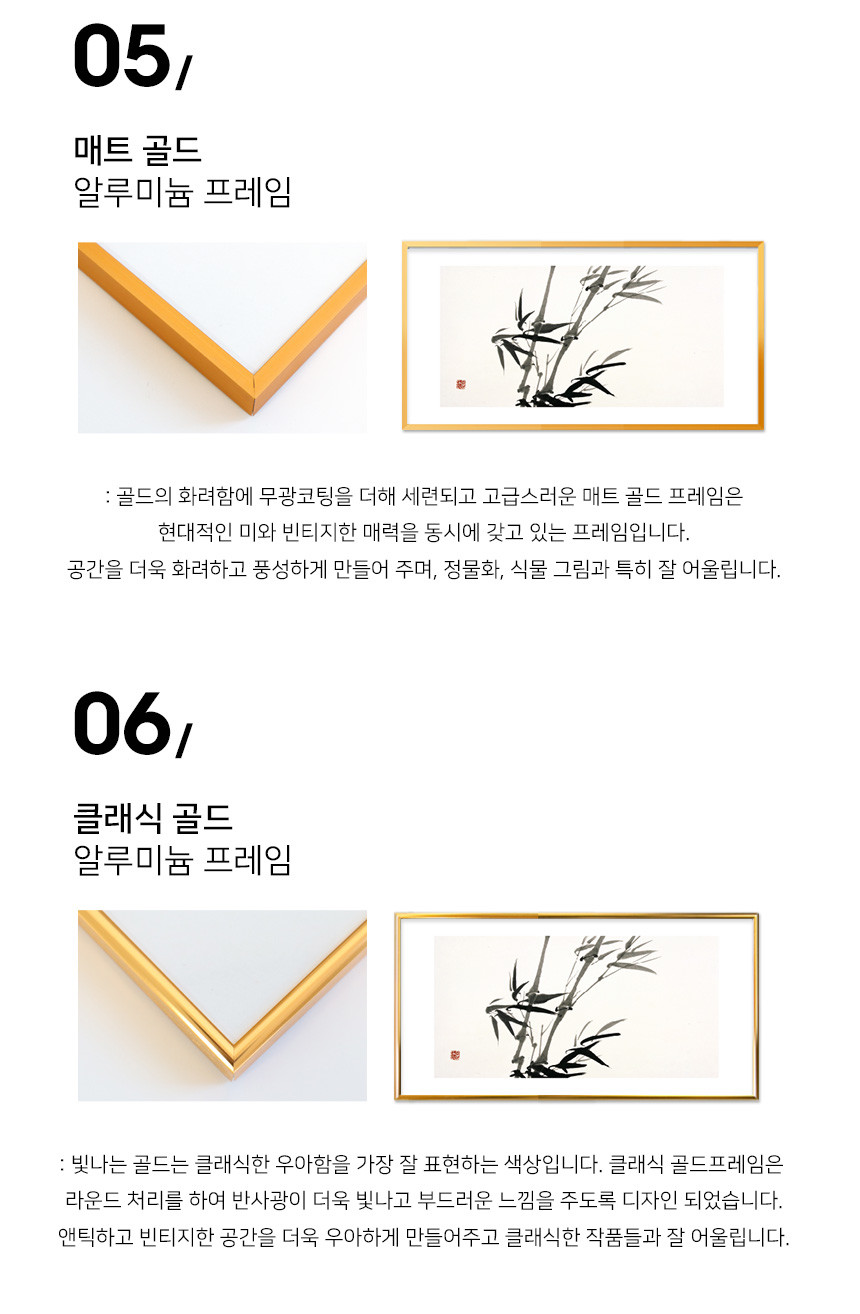 05/

매트 골드
알루미늄 프레임

: 골드의 화려함에 무광코팅을 더해 세련되고 고급스러운 매트 골드 프레임은 현대적인 미와 빈티지한 매력을 동시에 갖고 있는 프레임입니다. 공간을 더욱 화려하고 풍성하게 만들어 주며, 정물화, 식물 그림과 특히 잘 어울립니다.

06/

클래식 골드
알루미늄 프레임

: 빛나는 골드는 클래식한 우아함을 가장 잘 표현하는 색상입니다. 클래식 골드프레임은 라운드 처리를 하여 반사광이 더욱 빛나고 부드러운 느낌을 주도록 디자인 되었습니다. 앤틱하고 빈티지한 공간을 더욱 우아하게 만들어주고 클래식한 작품들과 잘 어울립니다.