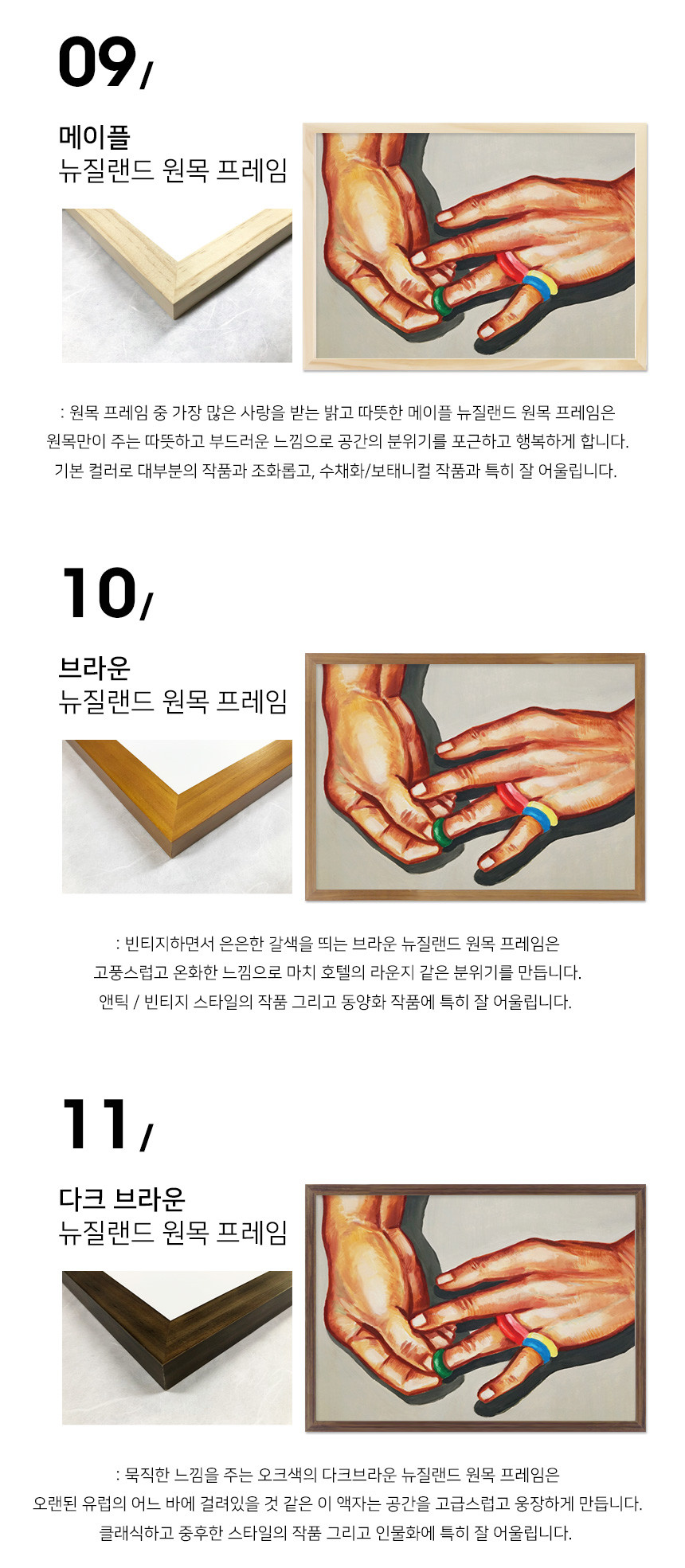 09/

메이플
뉴질랜드 원목 프레임

: 원목 프레임 중 가장 많은 사랑을 받는 밝고 따뜻한 메이플 뉴질랜드 원목 프레임은
원목만이 주는 따뜻하고 부드러운 느낌으로 공간의 분위기를 포근하고 행복하게 합니다.
기본 컬러로 대부분의 작품과 조화롭고, 수채화/보태니컬 작품과 특히 잘 어울립니다.

10/

브라운
뉴질랜드 원목 프레임

: 빈티지하면서 은은한 갈색을 띄는 브라운 뉴질랜드 원목 프레임은
고풍스럽고 온화한 느낌으로 마치 호텔의 라운지 같은 분위기를 만듭니다.
앤틱 / 빈티지 스타일의 작품 그리고 동양화 작품에 특히 잘 어울립니다.

11/

다크 브라운
뉴질랜드 원목 프레임

: 묵직한 느낌을 주는 오크색의 다크브라운 뉴질랜드 원목 프레임은
오랜된 유럽의 어느 바에 걸려있을 것 같은 이 액자는 공간을 고급스럽고 웅장하게 만듭니다.
클래식하고 중후한 스타일의 작품 그리고 인물화에 특히 잘 어울립니다.