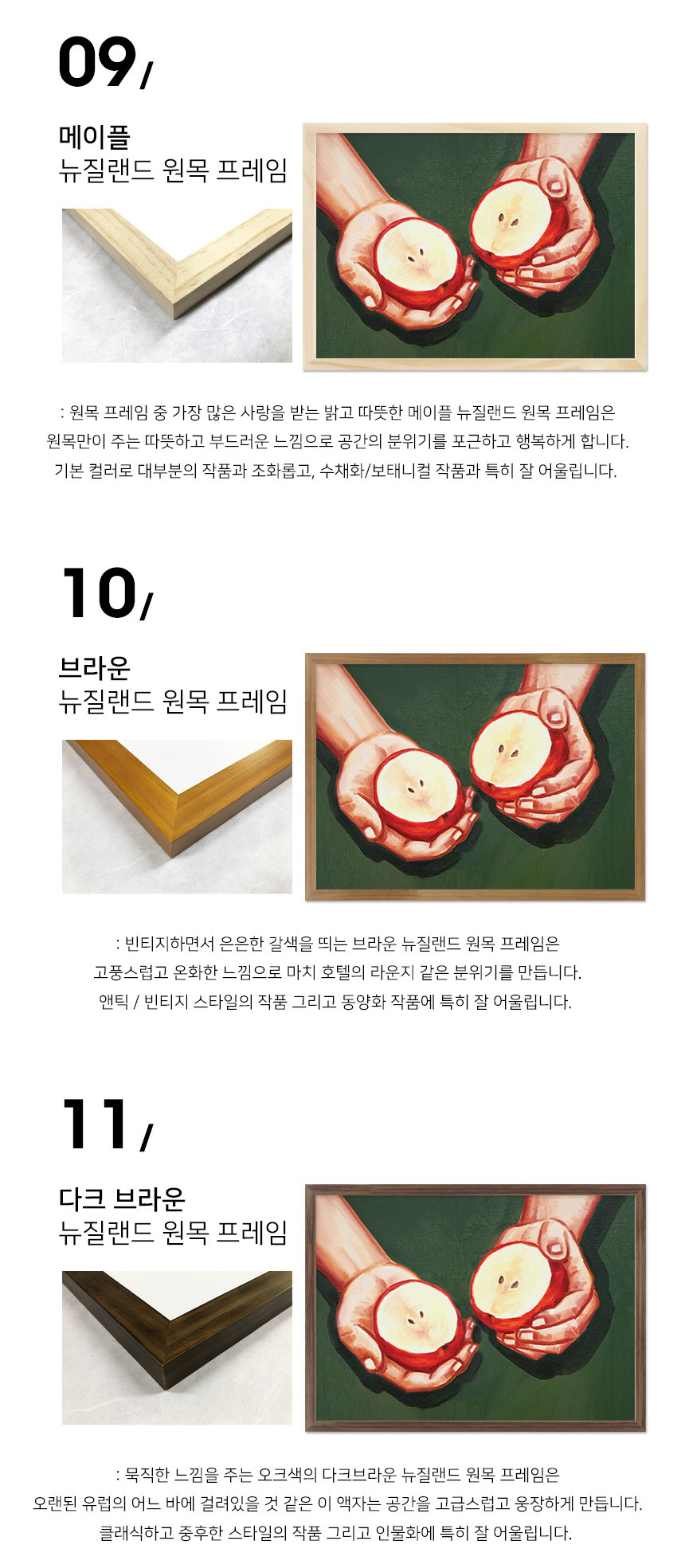 09/

메이플
뉴질랜드 원목 프레임

: 원목 프레임 중 가장 많은 사랑을 받는 밝고 따뜻한 메이플 뉴질랜드 원목 프레임은
원목만이 주는 따뜻하고 부드러운 느낌으로 공간의 분위기를 포근하고 행복하게 합니다.
기본 컬러로 대부분의 작품과 조화롭고, 수채화/보태니컬 작품과 특히 잘 어울립니다.

10/

브라운
뉴질랜드 원목 프레임

: 빈티지하면서 은은한 갈색을 띄는 브라운 뉴질랜드 원목 프레임은
고풍스럽고 온화한 느낌으로 마치 호텔의 라운지 같은 분위기를 만듭니다.
앤틱 / 빈티지 스타일의 작품 그리고 동양화 작품에 특히 잘 어울립니다.

11/

다크 브라운
뉴질랜드 원목 프레임

: 묵직한 느낌을 주는 오크색의 다크브라운 뉴질랜드 원목 프레임은
오랜된 유럽의 어느 바에 걸려있을 것 같은 이 액자는 공간을 고급스럽고 웅장하게 만듭니다.
클래식하고 중후한 스타일의 작품 그리고 인물화에 특히 잘 어울립니다.