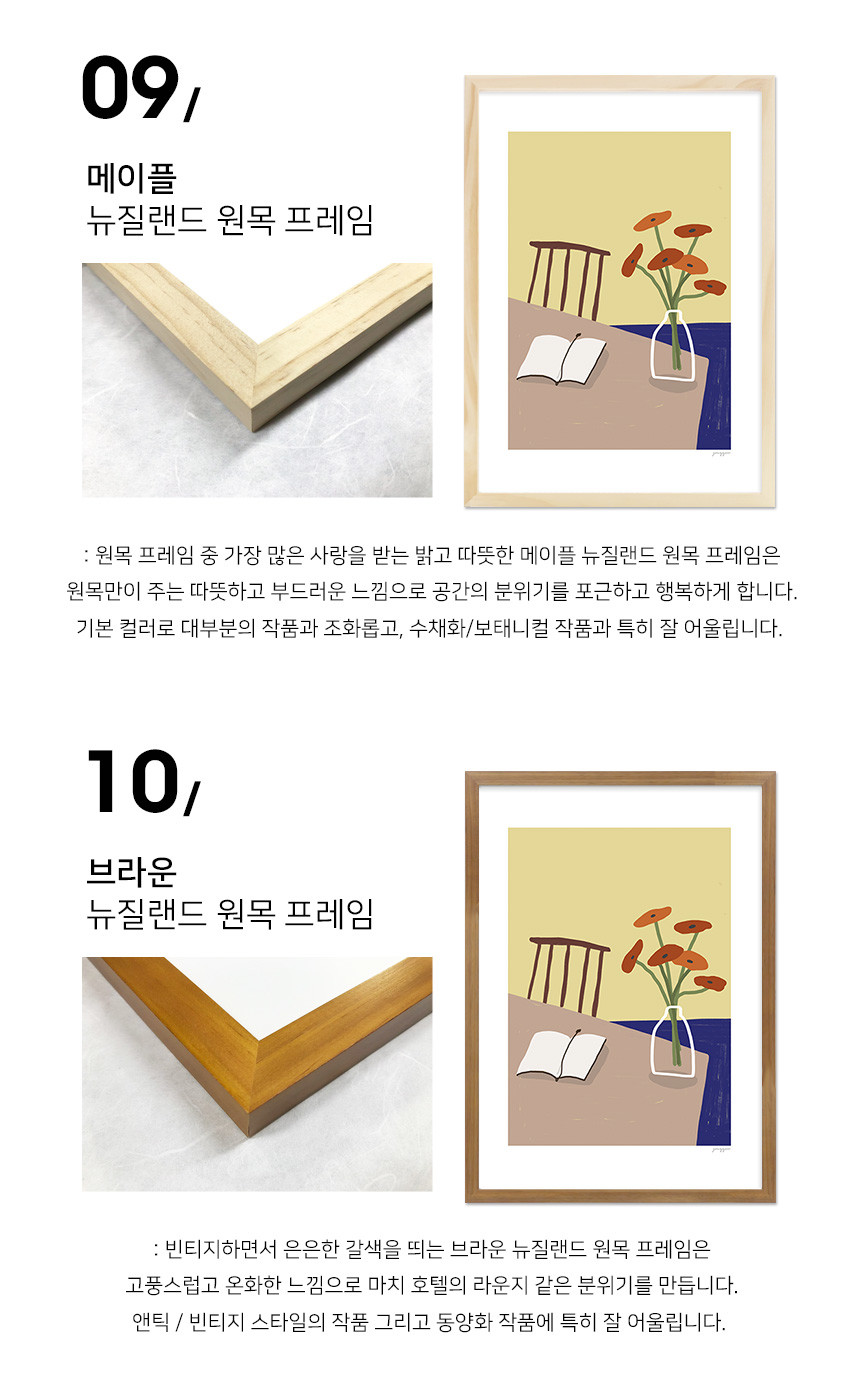 09/

메이플
뉴질랜드 원목 프레임

: 원목 프레임 중 가장 많은 사랑을 받는 밝고 따뜻한 메이플 뉴질랜드 원목 프레임은 원목만이 주는 따뜻하고 부드러운 느낌으로 공간의 분위기를 포근하고 행복하게 합니다. 기본 컬러로 대부분의 작품과 조화롭고, 수채화/보태니컬 작품과 특히 잘 어울립니다.

10/

브라운
뉴질랜드 원목 프레임

: 빈티지하면서 은은한 갈색을 띄는 브라운 뉴질랜드 원목 프레임은 고풍스럽고 온화한 느낌으로 마치 호텔의 라운지 같은 분위기를 만듭니다. 앤틱 / 빈티지 스타일의 작품 그리고 동양화 작품에 특히 잘 어울립니다.