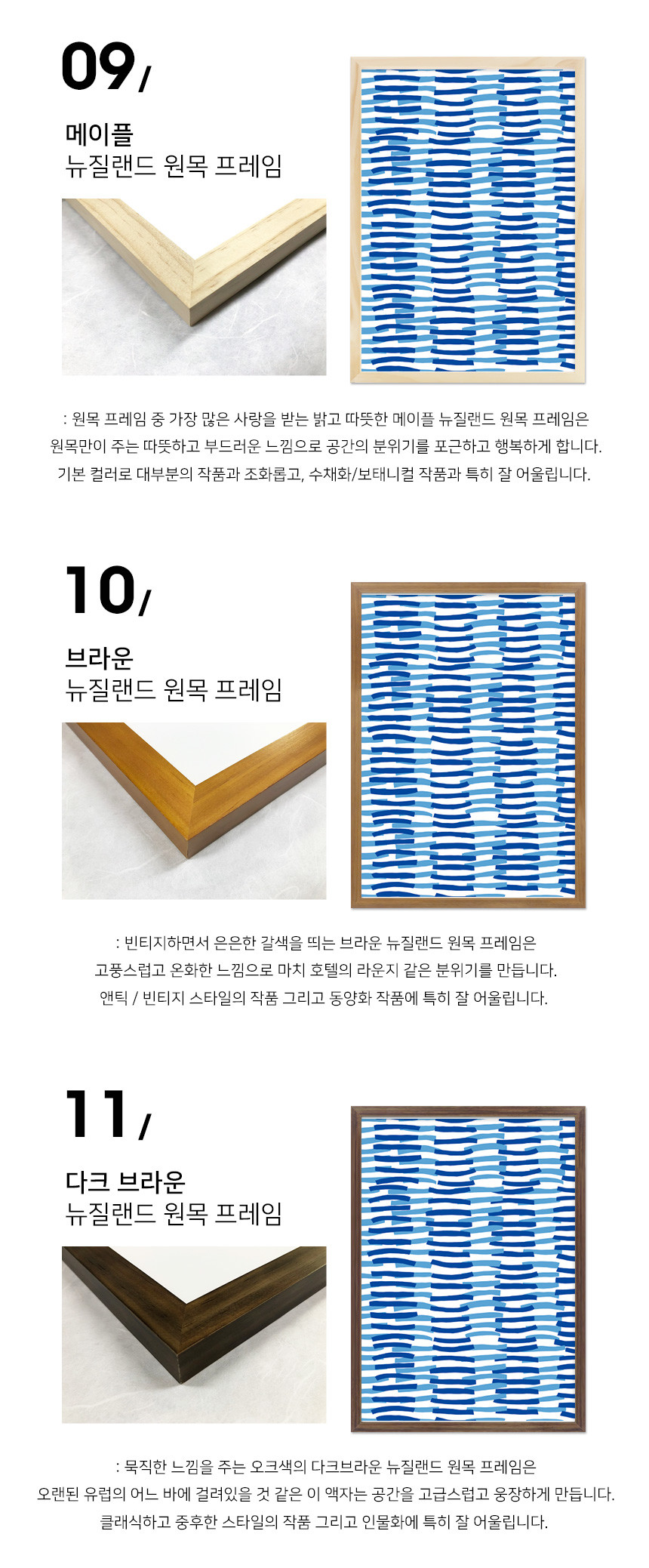 09/

메이플
뉴질랜드 원목 프레임

: 원목 프레임 중 가장 많은 사랑을 받는 밝고 따뜻한 메이플 뉴질랜드 원목 프레임은
원목만이 주는 따뜻하고 부드러운 느낌으로 공간의 분위기를 포근하고 행복하게 합니다.
기본 컬러로 대부분의 작품과 조화롭고, 수채화/보태니컬 작품과 특히 잘 어울립니다.

10/

브라운
뉴질랜드 원목 프레임

: 빈티지하면서 은은한 갈색을 띄는 브라운 뉴질랜드 원목 프레임은
고풍스럽고 온화한 느낌으로 마치 호텔의 라운지 같은 분위기를 만듭니다.
앤틱 / 빈티지 스타일의 작품 그리고 동양화 작품에 특히 잘 어울립니다.

11/

다크 브라운
뉴질랜드 원목 프레임

: 묵직한 느낌을 주는 오크색의 다크브라운 뉴질랜드 원목 프레임은
오랜된 유럽의 어느 바에 걸려있을 것 같은 이 액자는 공간을 고급스럽고 웅장하게 만듭니다.
클래식하고 중후한 스타일의 작품 그리고 인물화에 특히 잘 어울립니다.