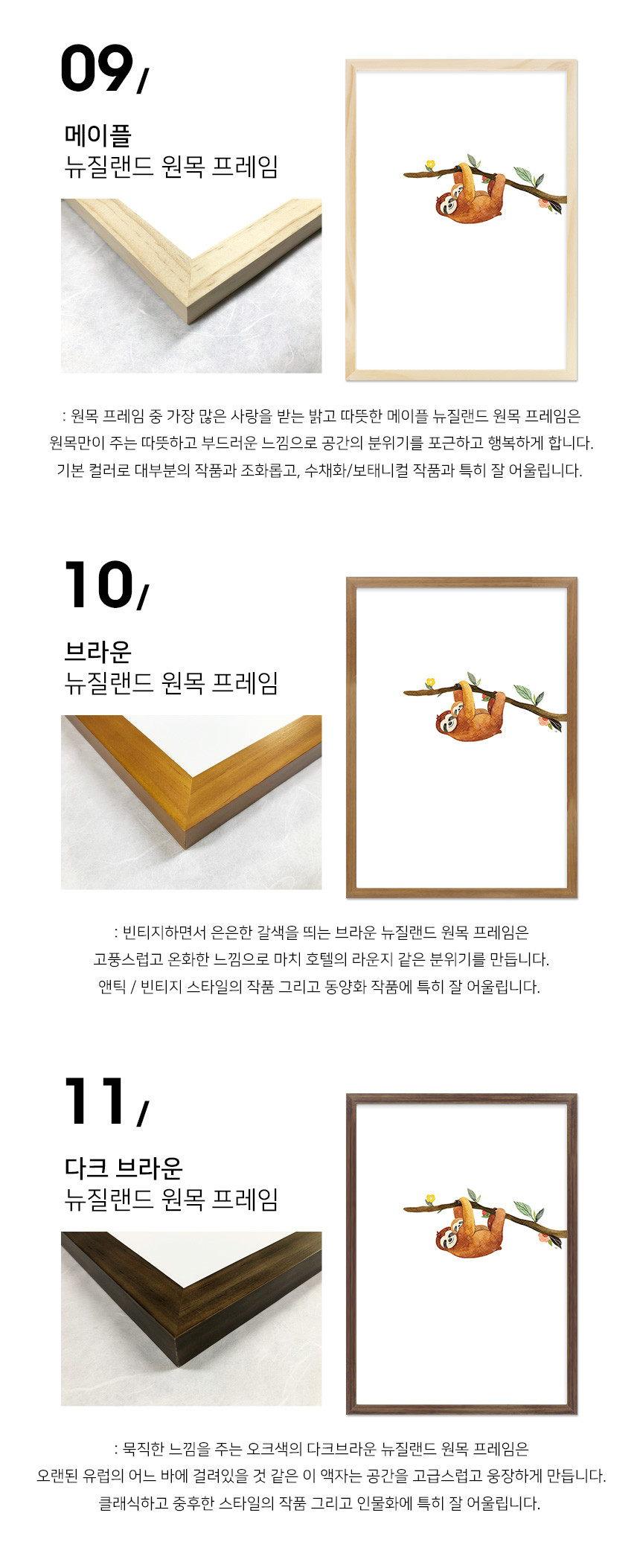 09/

메이플
뉴질랜드 원목 프레임

: 원목 프레임 중 가장 많은 사랑을 받는 밝고 따뜻한 메이플 뉴질랜드 원목 프레임은
원목만이 주는 따뜻하고 부드러운 느낌으로 공간의 분위기를 포근하고 행복하게 합니다.
기본 컬러로 대부분의 작품과 조화롭고, 수채화/보태니컬 작품과 특히 잘 어울립니다.

10/

브라운
뉴질랜드 원목 프레임

: 빈티지하면서 은은한 갈색을 띄는 브라운 뉴질랜드 원목 프레임은
고풍스럽고 온화한 느낌으로 마치 호텔의 라운지 같은 분위기를 만듭니다.
앤틱 / 빈티지 스타일의 작품 그리고 동양화 작품에 특히 잘 어울립니다.

11/

다크 브라운
뉴질랜드 원목 프레임

: 묵직한 느낌을 주는 오크색의 다크브라운 뉴질랜드 원목 프레임은
오랜된 유럽의 어느 바에 걸려있을 것 같은 이 액자는 공간을 고급스럽고 웅장하게 만듭니다.
클래식하고 중후한 스타일의 작품 그리고 인물화에 특히 잘 어울립니다.