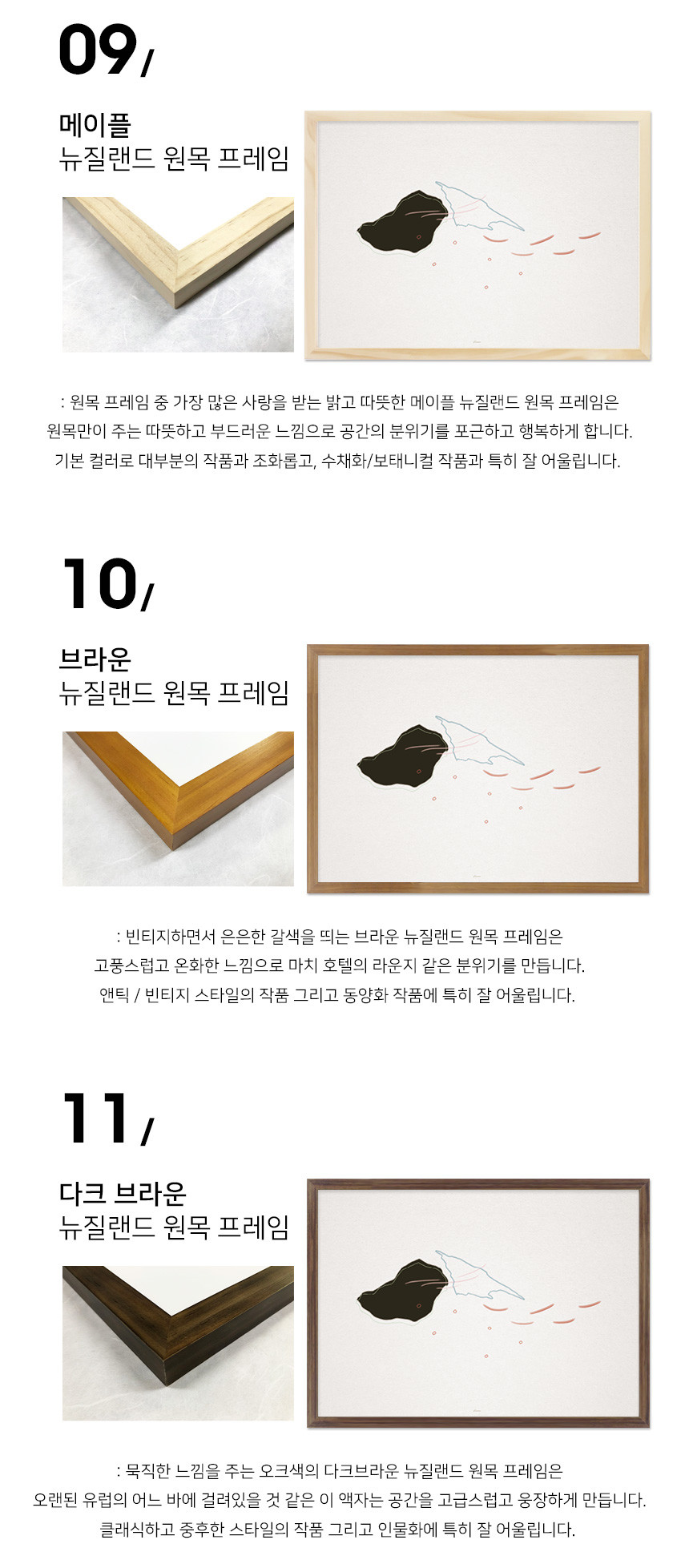 09/

메이플
뉴질랜드 원목 프레임

: 원목 프레임 중 가장 많은 사랑을 받는 밝고 따뜻한 메이플 뉴질랜드 원목 프레임은
원목만이 주는 따뜻하고 부드러운 느낌으로 공간의 분위기를 포근하고 행복하게 합니다.
기본 컬러로 대부분의 작품과 조화롭고, 수채화/보태니컬 작품과 특히 잘 어울립니다.

10/

브라운
뉴질랜드 원목 프레임

: 빈티지하면서 은은한 갈색을 띄는 브라운 뉴질랜드 원목 프레임은
고풍스럽고 온화한 느낌으로 마치 호텔의 라운지 같은 분위기를 만듭니다.
앤틱 / 빈티지 스타일의 작품 그리고 동양화 작품에 특히 잘 어울립니다.

11/

다크 브라운
뉴질랜드 원목 프레임

: 묵직한 느낌을 주는 오크색의 다크브라운 뉴질랜드 원목 프레임은
오랜된 유럽의 어느 바에 걸려있을 것 같은 이 액자는 공간을 고급스럽고 웅장하게 만듭니다.
클래식하고 중후한 스타일의 작품 그리고 인물화에 특히 잘 어울립니다.