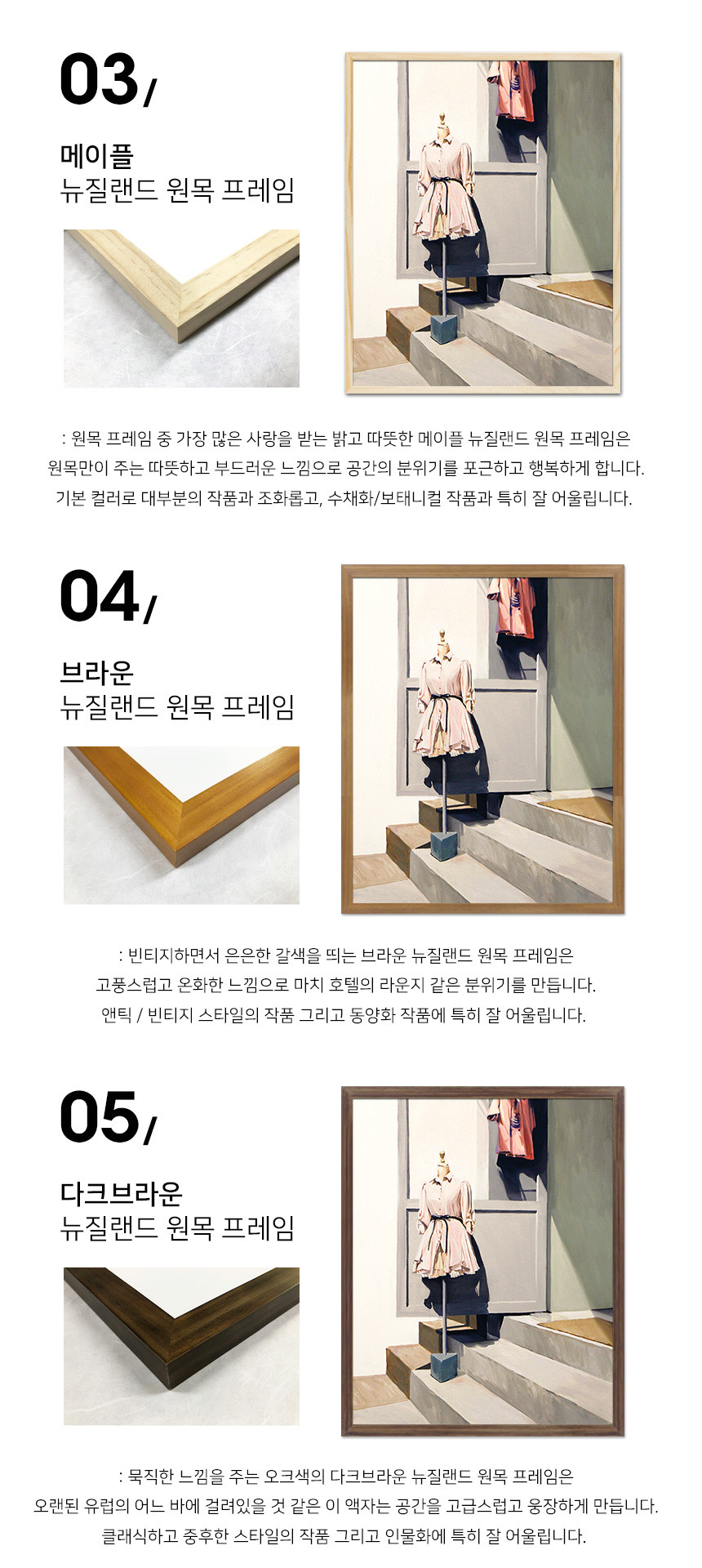 03/

메이플
뉴질랜드 원목 프레임

: 원목 프레임 중 가장 많은 사랑을 받는 밝고 따뜻한 메이플 뉴질랜드 원목 프레임은
원목만이 주는 따뜻하고 부드러운 느낌으로 공간의 분위기를 포근하고 행복하게 합니다.
기본 컬러로 대부분의 작품과 조화롭고, 수채화/보태니컬 작품과 특히 잘 어울립니다.

04/

브라운
뉴질랜드 원목 프레임

: 빈티지하면서 은은한 갈색을 띄는 브라운 뉴질랜드 원목 프레임은
고풍스럽고 온화한 느낌으로 마치 호텔의 라운지 같은 분위기를 만듭니다.
앤틱 / 빈티지 스타일의 작품 그리고 동양화 작품에 특히 잘 어울립니다.

05/

다크브라운
뉴질랜드 원목 프레임

: 묵직한 느낌을 주는 오크색의 다크브라운 뉴질랜드 원목 프레임은
오랜된 유럽의 어느 바에 걸려있을 것 같은 이 액자는 공간을 고급스럽고 웅장하게 만듭니다.
클래식하고 중후한 스타일의 작품 그리고 인물화에 특히 잘 어울립니다.