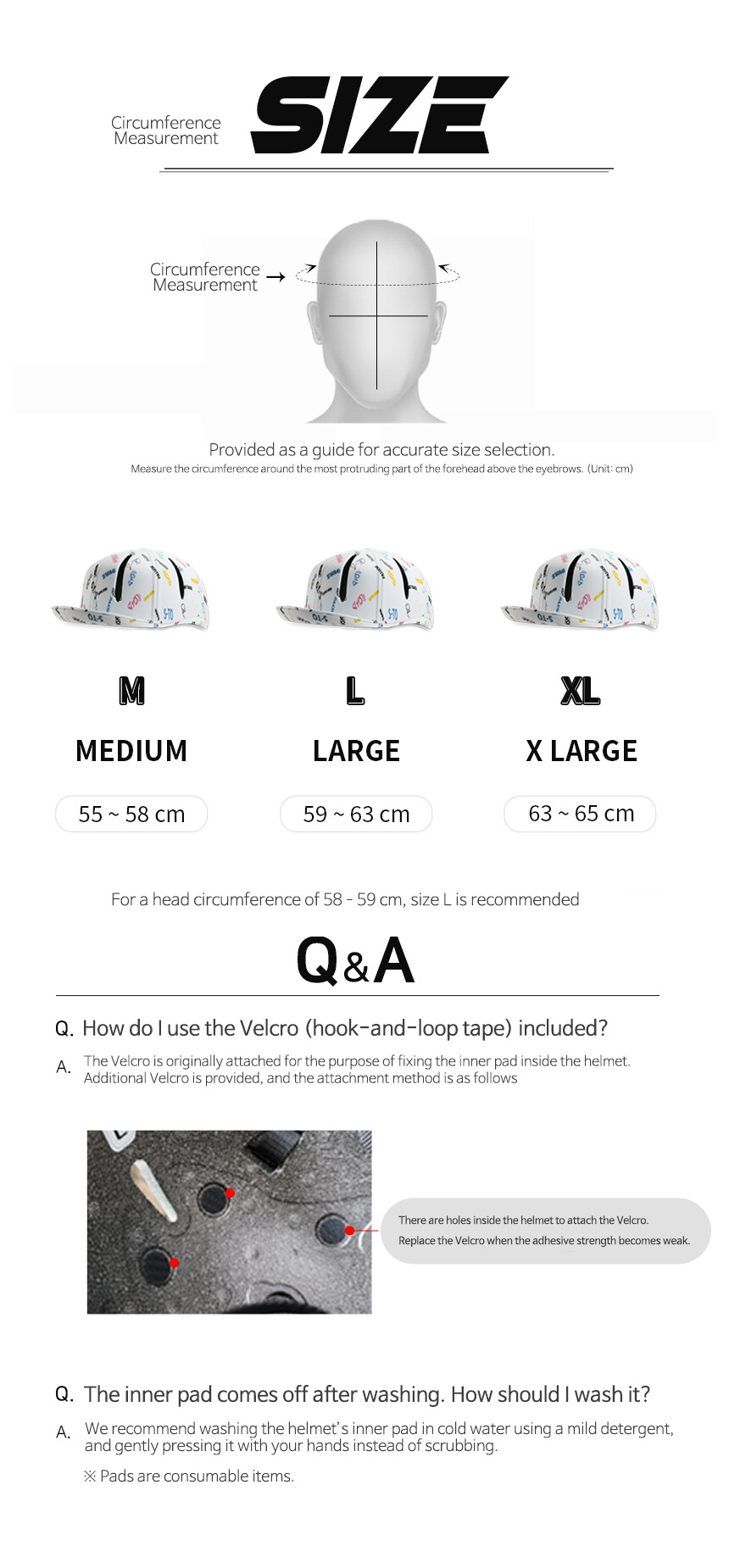 Circumference Measurement SIZE

Circumference Measurement →

Provided as a guide for accurate size selection.
Measure the circumference around the most protruding part of the forehead above the eyebrows. (Unit: cm)

M
MEDIUM
55 ~ 58 cm

L
LARGE
59 ~ 63 cm

XL
X LARGE
63 ~ 65 cm

For a head circumference of 58 - 59 cm, size L is recommended

Q&A

Q. How do I use the Velcro (hook-and-loop tape) included?

A. The Velcro is originally attached for the purpose of fixing the inner pad inside the helmet. Additional Velcro is provided, and the attachment method is as follows

There are holes inside the helmet to attach the Velcro.
Replace the Velcro when the adhesive strength becomes weak.

Q. The inner pad comes off after washing. How should I wash it?

A. We recommend washing the helmet's inner pad in cold water using a mild detergent, and gently pressing it with your hands instead of scrubbing.

※ Pads are consumable items.