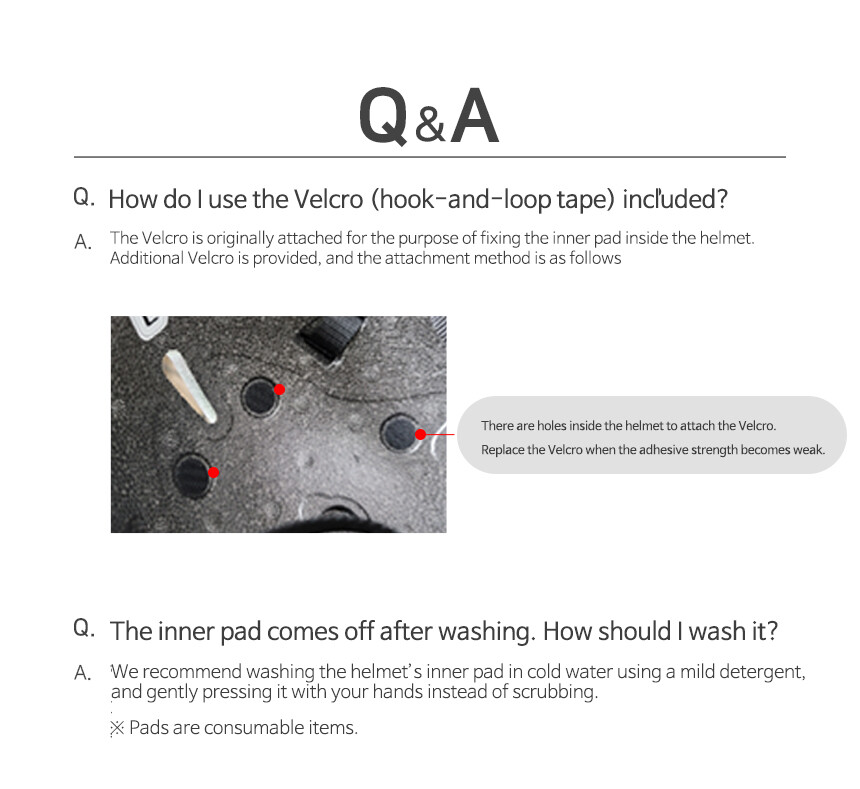 Q&A

Q. How do I use the Velcro (hook-and-loop tape) included?

A. The Velcro is originally attached for the purpose of fixing the inner pad inside the helmet. Additional Velcro is provided, and the attachment method is as follows

There are holes inside the helmet to attach the Velcro.
Replace the Velcro when the adhesive strength becomes weak.

Q. The inner pad comes off after washing. How should I wash it?

A. We recommend washing the helmet's inner pad in cold water using a mild detergent, and gently pressing it with your hands instead of scrubbing.

※ Pads are consumable items.