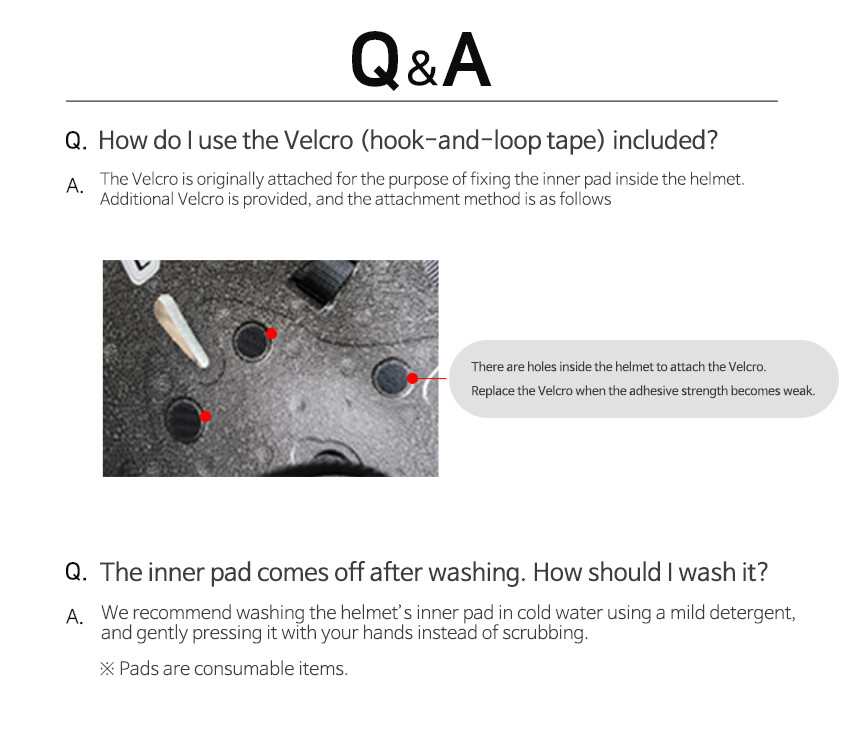 Q&A

Q. How do I use the Velcro (hook-and-loop tape) included?

A. The Velcro is originally attached for the purpose of fixing the inner pad inside the helmet. Additional Velcro is provided, and the attachment method is as follows

There are holes inside the helmet to attach the Velcro.
Replace the Velcro when the adhesive strength becomes weak.

Q. The inner pad comes off after washing. How should I wash it?

A. We recommend washing the helmet's inner pad in cold water using a mild detergent, and gently pressing it with your hands instead of scrubbing.

※ Pads are consumable items.