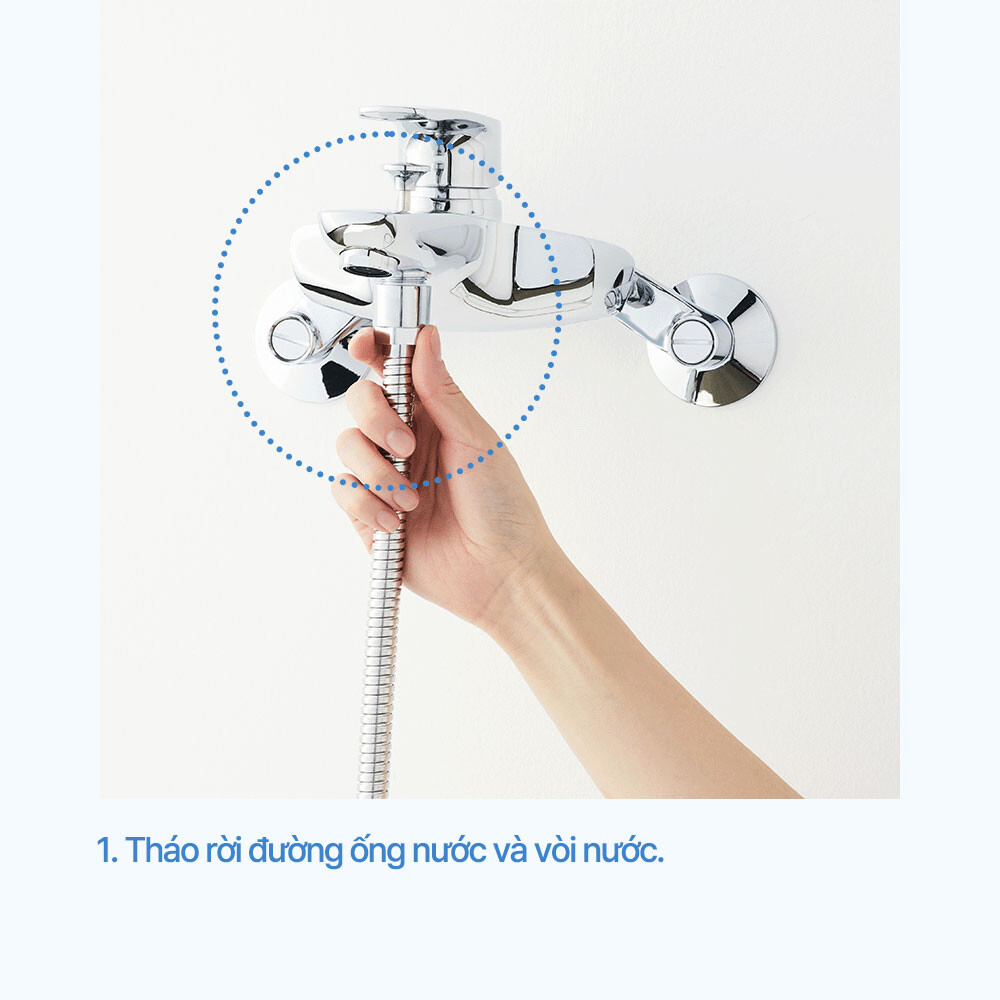 1. Tháo rời đường ống nước và vòi nước.