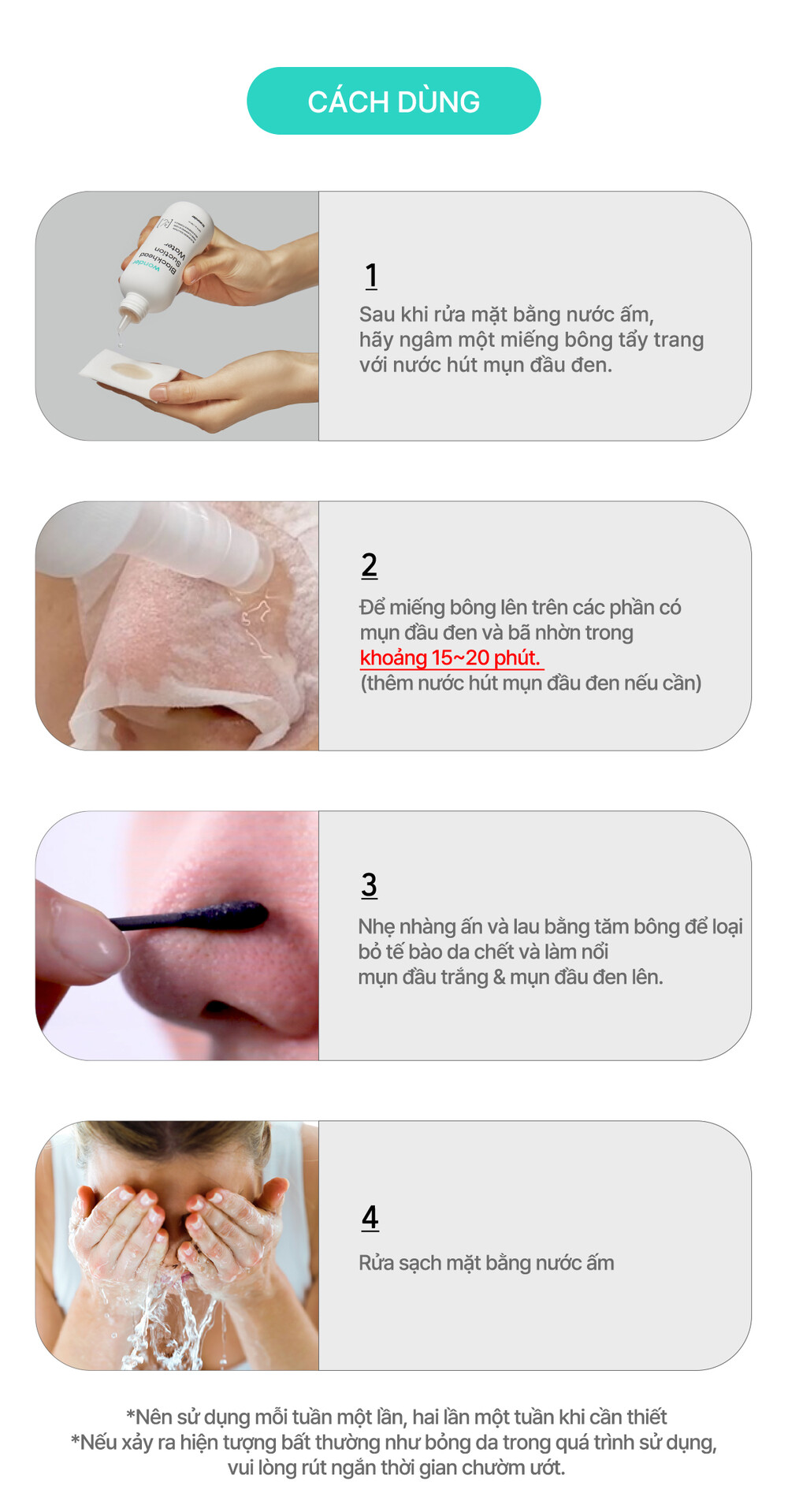 CÁCH DÙNG

Wonder Blackhead Suction Water

1
Sau khi rửa mặt bằng nước ấm, hãy ngâm một miếng bông tẩy trang với nước hút mụn đầu đen.

2
Để miếng bông lên trên các phần có mụn đầu đen và bã nhờn trong khoảng 15~20 phút.
(thêm nước hút mụn đầu đen nếu cần)

3
Nhẹ nhàng ấn và lau bằng tăm bông để loại bỏ tế bào da chết và làm nổi mụn đầu trắng & mụn đầu đen lên.

4
Rửa sạch mặt bằng nước ấm

*Nên sử dụng mỗi tuần một lần, hai lần một tuần khi cần thiết
*Nếu xảy ra hiện tượng bất thường như bỏng da trong quá trình sử dụng, vui lòng rút ngắn thời gian chườm ướt.