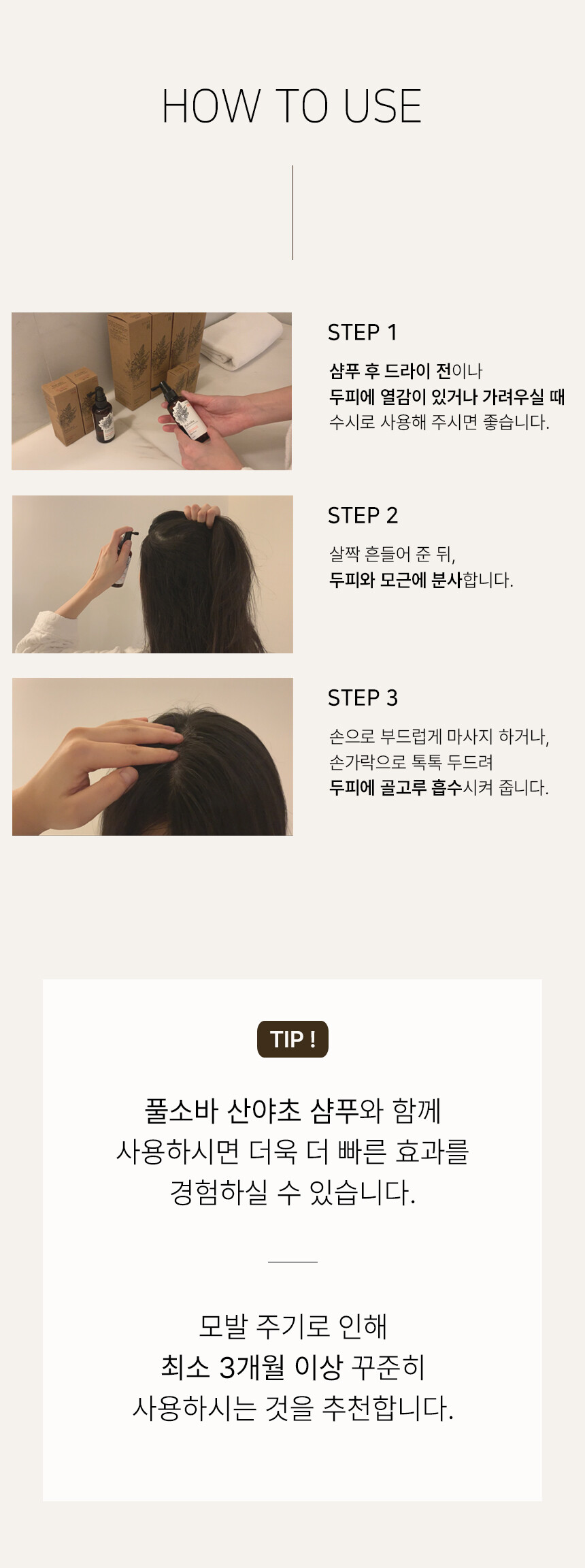 HOW TO USE

STEP 1

샴푸 후 드라이 전이나
두피에 열감이 있거나 가려우실 때
수시로 사용해 주시면 좋습니다.

STEP 2

살짝 흔들어 준 뒤,
두피와 모근에 분사합니다.

STEP 3

손으로 부드럽게 마사지 하거나,
손가락으로 톡톡 두드려
두피에 골고루 흡수시켜 줍니다.

TIP !

풀소바 산야초 샴푸와 함께
사용하시면 더욱 더 빠른 효과를
경험하실 수 있습니다.

모발 주기로 인해
최소 3개월 이상 꾸준히
사용하시는 것을 추천합니다.