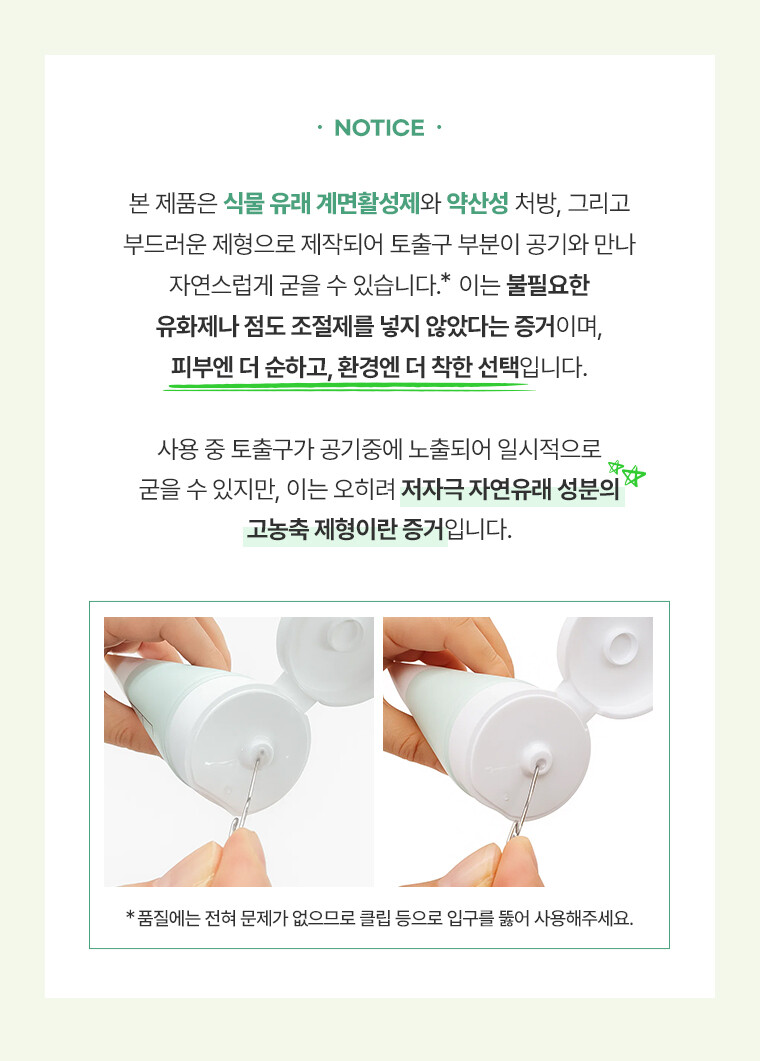 · NOTICE ·

본 제품은 식물 유래 계면활성제와 약산성 처방, 그리고 부드러운 제형으로 제작되어 토출구 부분이 공기와 만나 자연스럽게 굳을 수 있습니다.* 이는 불필요한 유화제나 점도 조절제를 넣지 않았다는 증거이며, 피부엔 더 순하고, 환경엔 더 착한 선택입니다.

사용 중 토출구가 공기중에 노출되어 일시적으로 굳을 수 있지만, 이는 오히려 저자극 자연유래 성분의 고농축 제형이란 증거입니다.

* 품질에는 전혀 문제가 없으므로 클립 등으로 입구를 뚫어 사용해주세요.