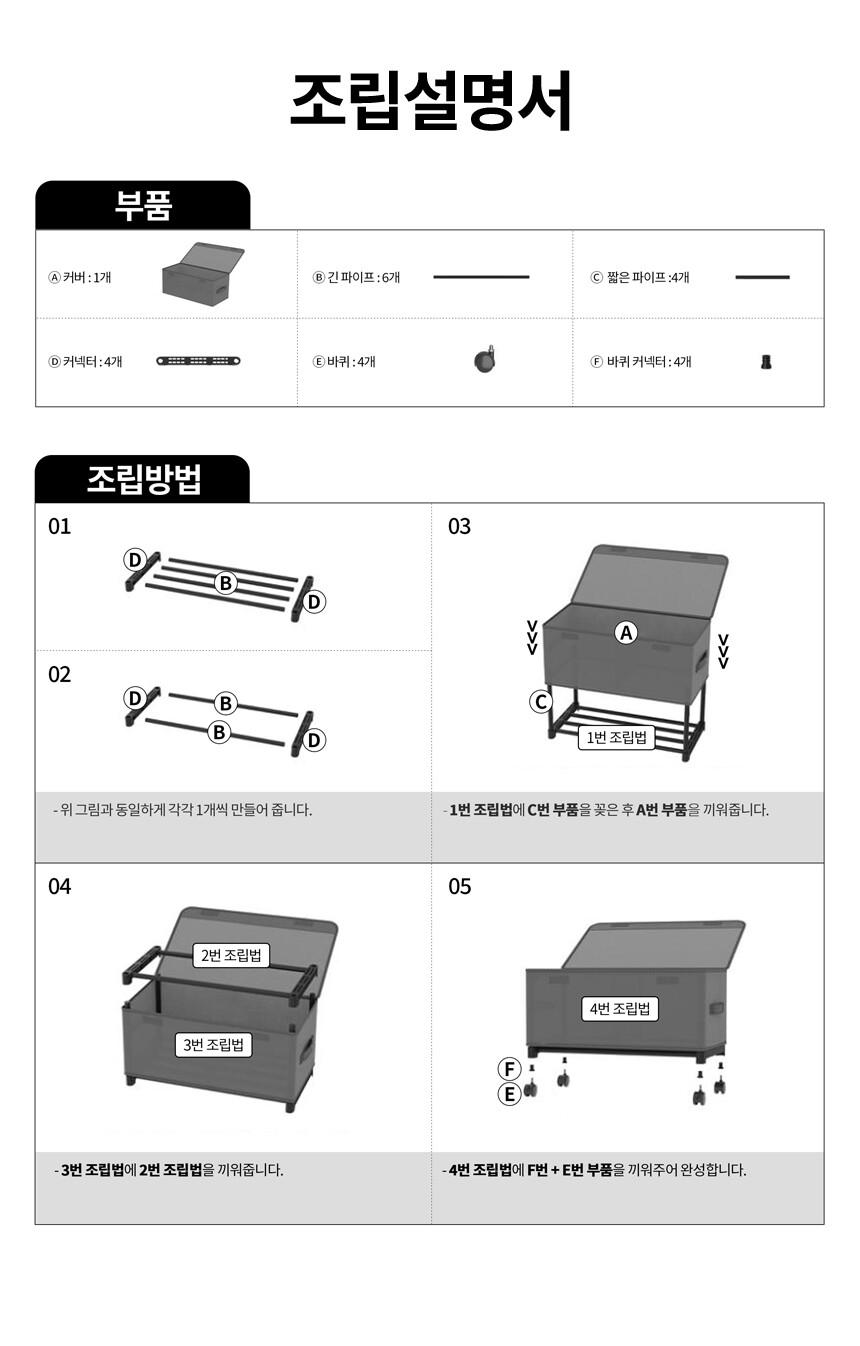 조립설명서

부품

| Ⓐ 커버 : 1개 | Ⓑ 긴 파이프 : 6개 | Ⓒ 짧은 파이프 : 4개 |
|---|---|---|
| Ⓓ 커넥터 : 4개 | Ⓔ 바퀴 : 4개 | Ⓕ 바퀴 커넥터 : 4개 |

조립방법

01
D B D

02
D B B D

- 위 그림과 동일하게 각각 1개씩 만들어 줍니다.

03
A C 1번 조립법

- 1번 조립법에 C번 부품을 꽂은 후 A번 부품을 끼워줍니다.

04
2번 조립법 3번 조립법

- 3번 조립법에 2번 조립법을 끼워줍니다.

05
4번 조립법 F E

- 4번 조립법에 F번 + E번 부품을 끼워주어 완성합니다.