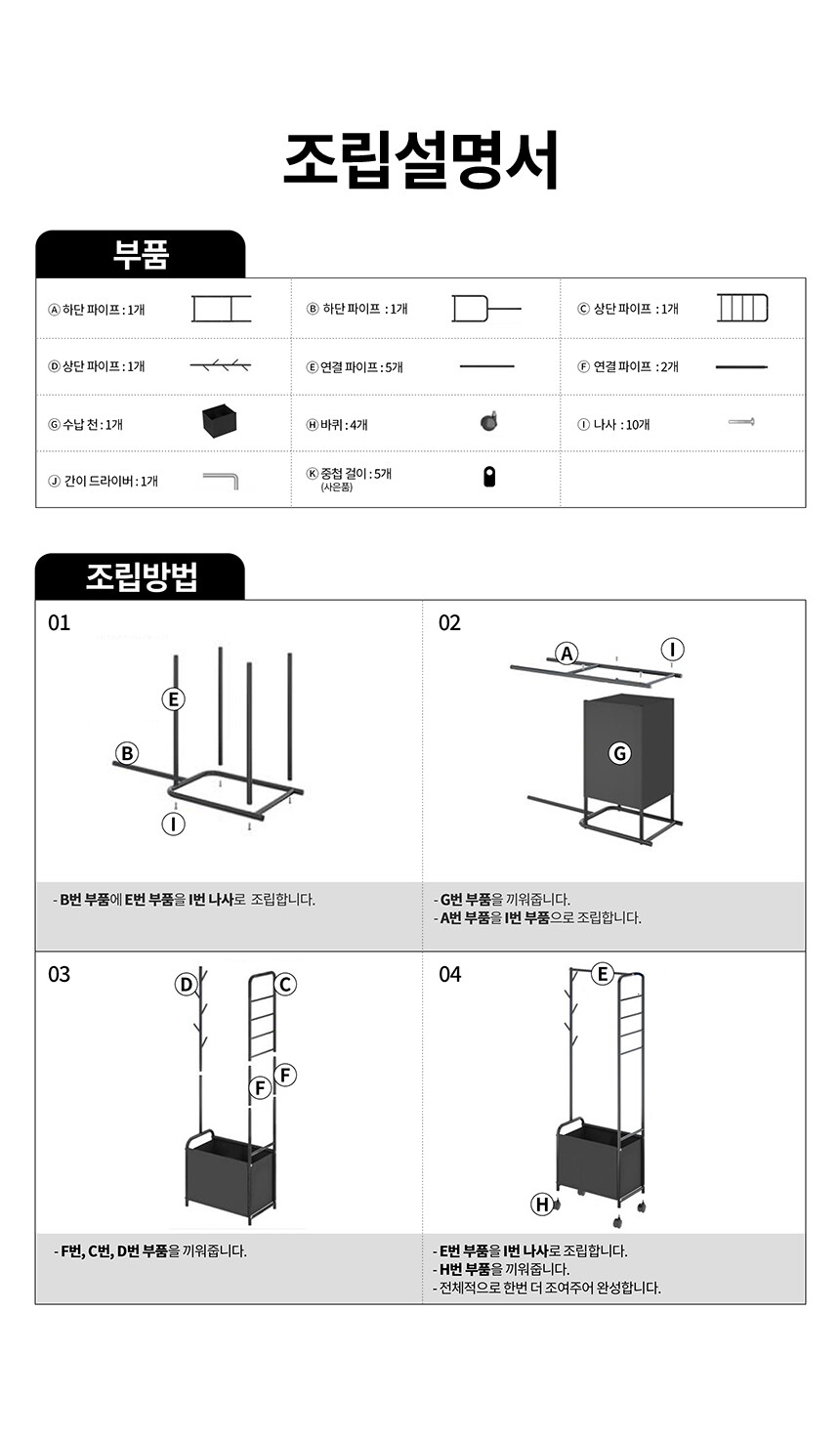 조립설명서

부품

| Ⓐ 하단 파이프 : 1개 | Ⓑ 하단 파이프 : 1개 | Ⓒ 상단 파이프 : 1개 |
|---|---|---|
| Ⓓ 상단 파이프 : 1개 | Ⓔ 연결 파이프 : 5개 | Ⓕ 연결 파이프 : 2개 |
| Ⓖ 수납 천 : 1개 | Ⓗ 바퀴 : 4개 | Ⓘ 나사 : 10개 |
| Ⓙ 간이 드라이버 : 1개 | Ⓚ 중첩 걸이 : 5개 (사은품) | |

조립방법

01

E B I

- B번 부품에 E번 부품을 I번 나사로 조립합니다.

02

A I G

- G번 부품을 끼워줍니다.
- A번 부품을 I번 부품으로 조립합니다.

03

D C F F

- F번, C번, D번 부품을 끼워줍니다.

04

E H

- E번 부품을 I번 나사로 조립합니다.
- H번 부품을 끼워줍니다.
- 전체적으로 한번 더 조여주어 완성합니다.