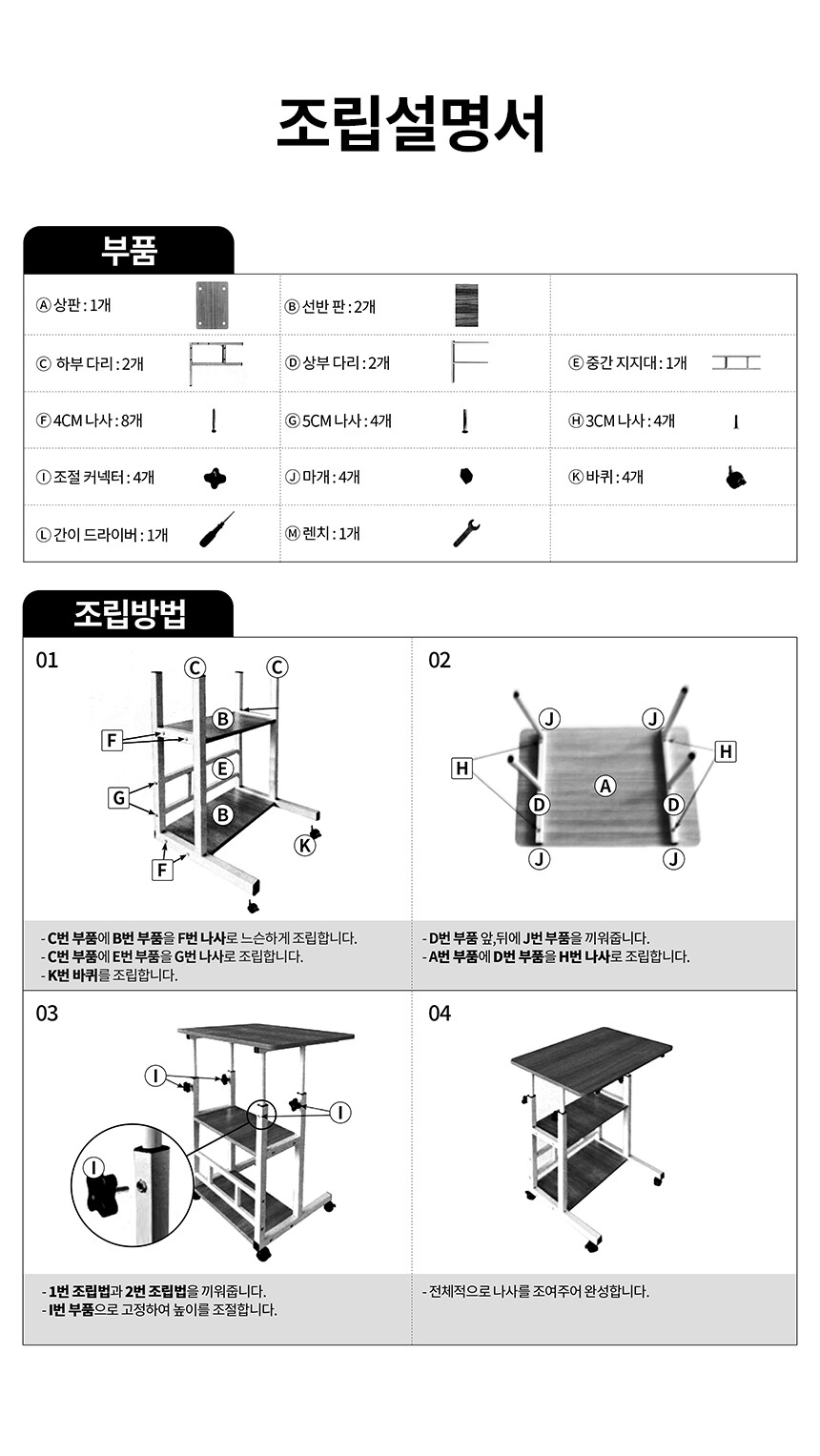 조립설명서

부품

| Ⓐ 상판 : 1개 | Ⓑ 선반 판 : 2개 | |
|---|---|---|
| Ⓒ 하부 다리 : 2개 | Ⓓ 상부 다리 : 2개 | Ⓔ 중간 지지대 : 1개 |
| Ⓕ 4CM 나사 : 8개 | Ⓖ 5CM 나사 : 4개 | Ⓗ 3CM 나사 : 4개 |
| Ⓘ 조절 커넥터 : 4개 | Ⓙ 마개 : 4개 | Ⓚ 바퀴 : 4개 |
| Ⓛ 간이 드라이버 : 1개 | Ⓜ 렌치 : 1개 | |

조립방법

01

C C B F E G B K F

- C번 부품에 B번 부품을 F번 나사로 느슨하게 조립합니다.
- C번 부품에 E번 부품을 G번 나사로 조립합니다.
- K번 바퀴를 조립합니다.

02

J J H H A D D J J

- D번 부품 앞,뒤에 J번 부품을 끼워줍니다.
- A번 부품에 D번 부품을 H번 나사로 조립합니다.

03

I I I

- 1번 조립법과 2번 조립법을 끼워줍니다.
- I번 부품으로 고정하여 높이를 조절합니다.

04

- 전체적으로 나사를 조여주어 완성합니다.