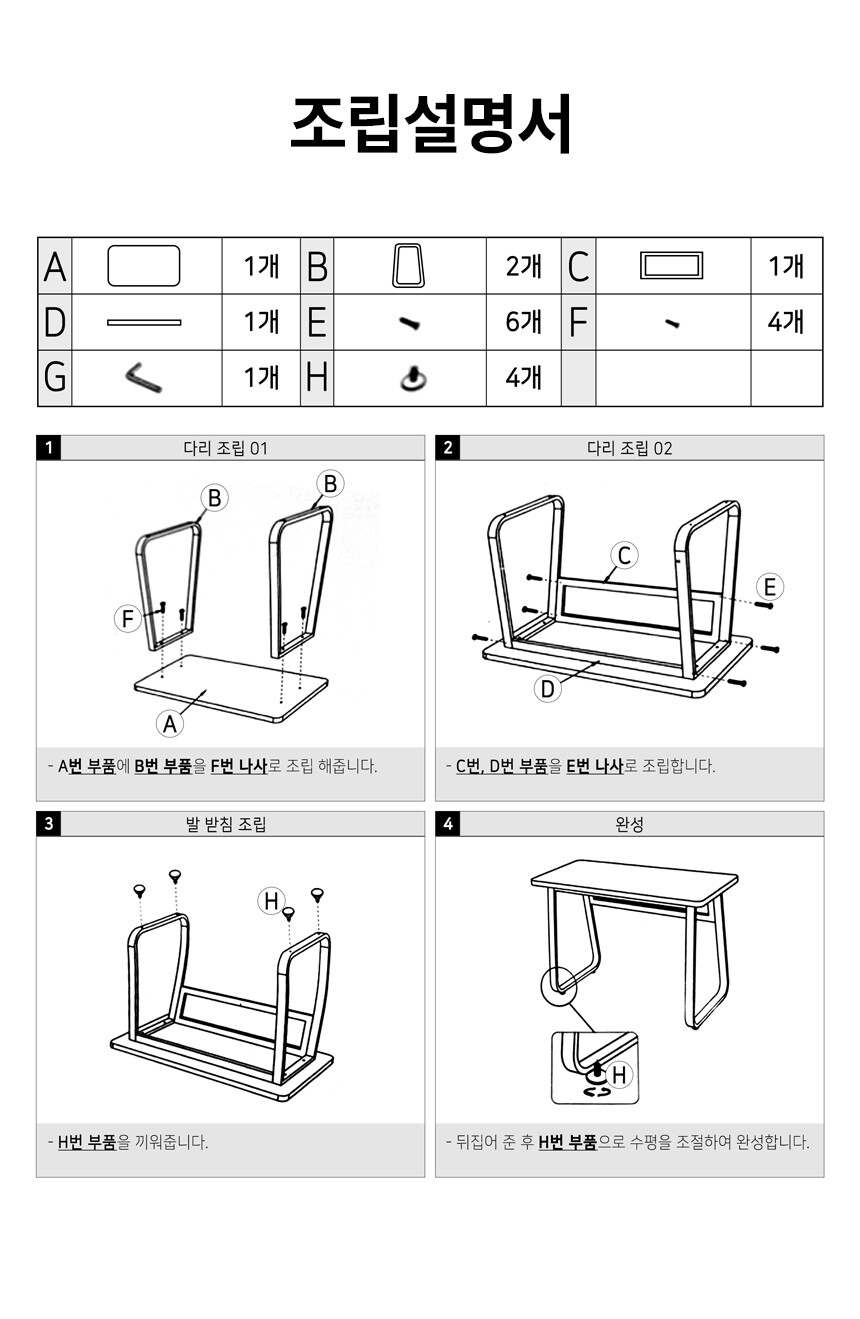 조립설명서

| A |  | 1개 | B |  | 2개 | C |  | 1개 |
|---|---|---|---|---|---|---|---|---|
| D |  | 1개 | E |  | 6개 | F |  | 4개 |
| G |  | 1개 | H |  | 4개 |  |  |  |

1 다리 조립 01

B B F A

- A번 부품에 B번 부품을 F번 나사로 조립 해줍니다.

2 다리 조립 02

C E D

- C번, D번 부품을 E번 나사로 조립합니다.

3 발 받침 조립

H

- H번 부품을 끼워줍니다.

4 완성

H

- 뒤집어 준 후 H번 부품으로 수평을 조절하여 완성합니다.