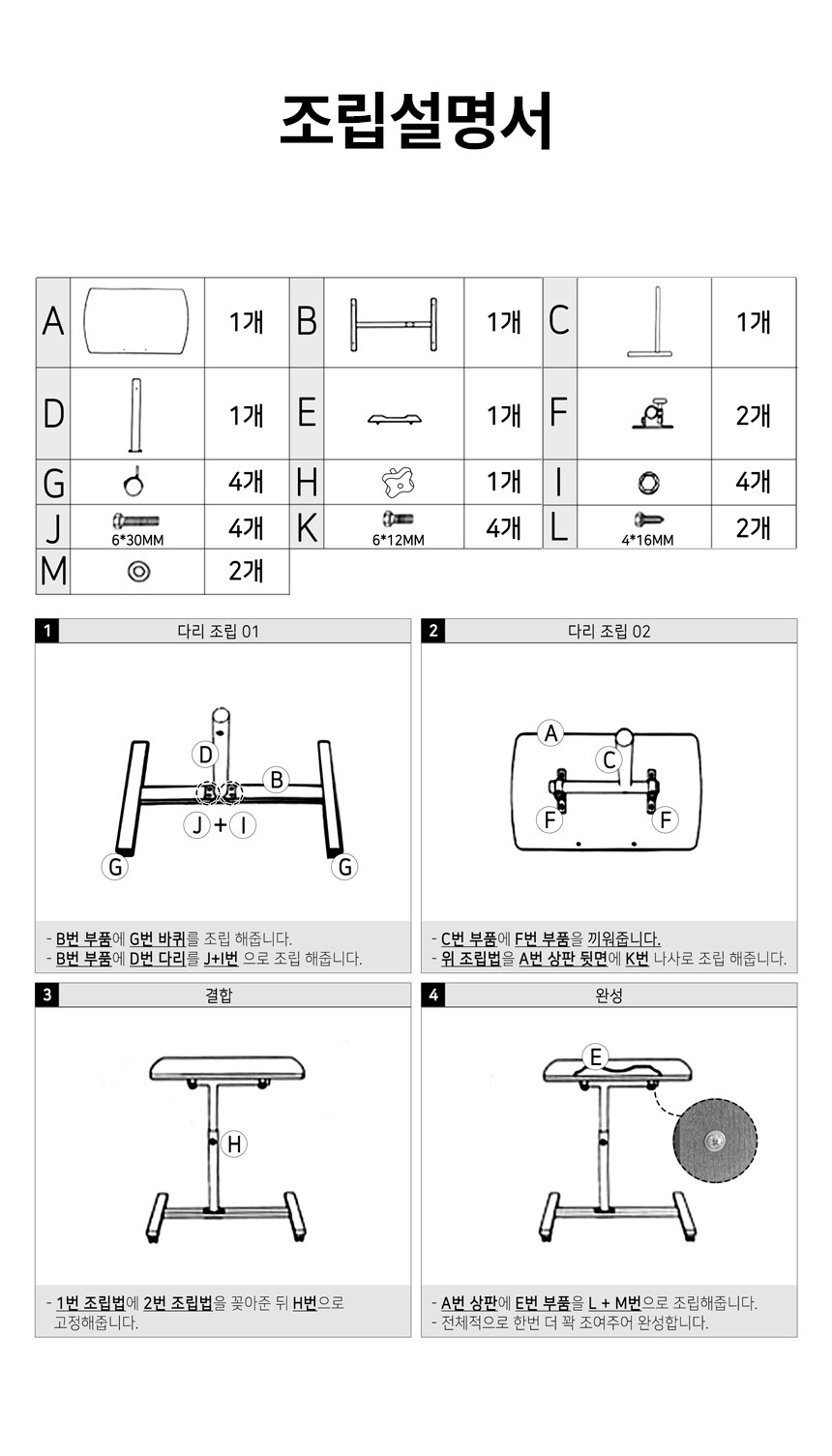 조립설명서

| A | | 1개 | B | | 1개 | C | | 1개 |
|---|---|---|---|---|---|---|---|---|
| D | | 1개 | E | | 1개 | F | | 2개 |
| G | | 4개 | H | | 1개 | I | | 4개 |
| J | 6*30MM | 4개 | K | 6*12MM | 4개 | L | 4*16MM | 2개 |
| M | | 2개 | | | | | | |

1 다리 조립 01

D B J + I G G

- B번 부품에 G번 바퀴를 조립 해줍니다.
- B번 부품에 D번 다리를 J+I번 으로 조립 해줍니다.

2 다리 조립 02

A C F F

- C번 부품에 F번 부품을 끼워줍니다.
- 위 조립법을 A번 상판 뒷면에 K번 나사로 조립 해줍니다.

3 결합

H

- 1번 조립법에 2번 조립법을 꽂아준 뒤 H번으로 고정해줍니다.

4 완성

E

- A번 상판에 E번 부품을 L + M번으로 조립해줍니다.
- 전체적으로 한번 더 꽉 조여주어 완성합니다.