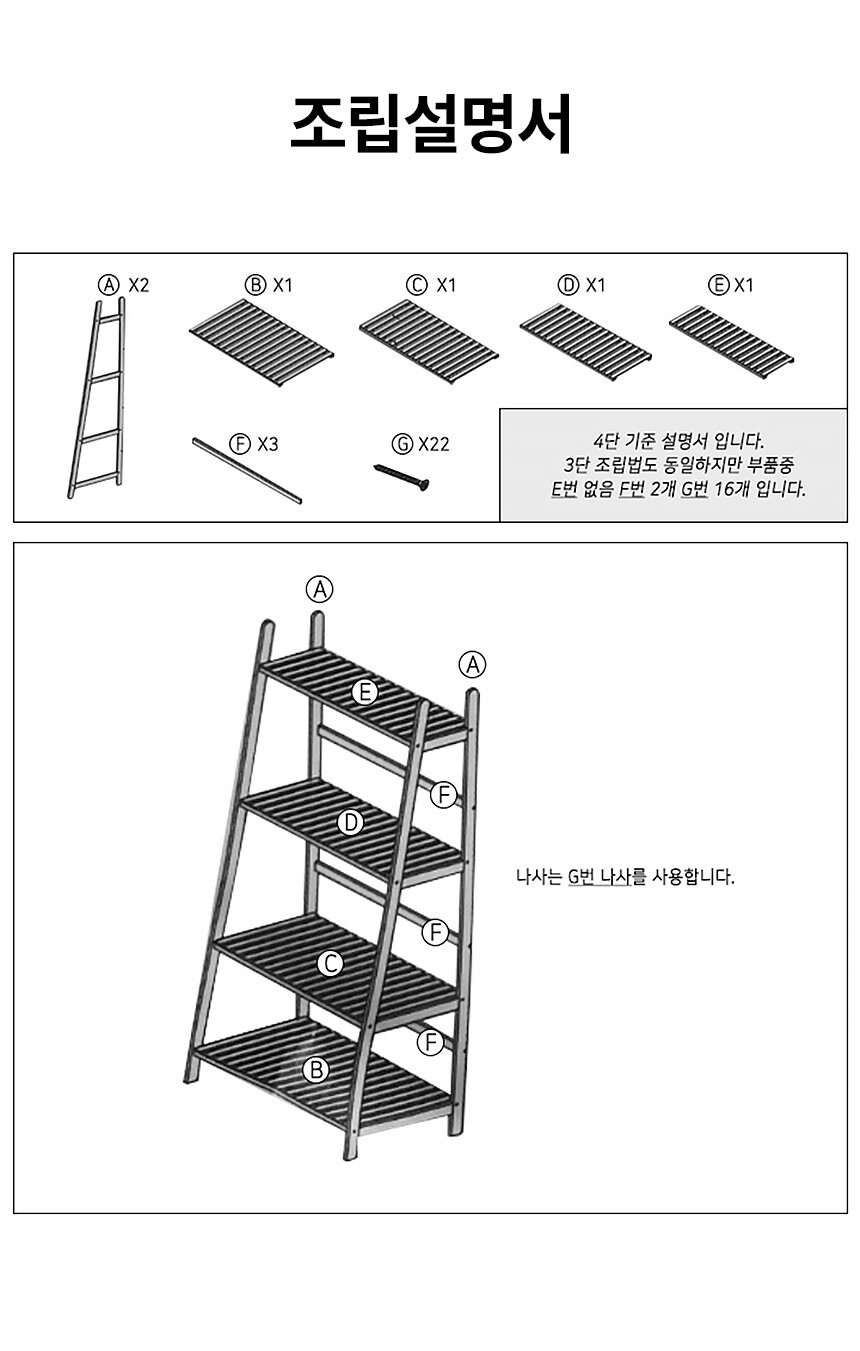 조립설명서

Ⓐ X2
Ⓑ X1
Ⓒ X1
Ⓓ X1
Ⓔ X1
Ⓕ X3
Ⓖ X22

4단 기준 설명서 입니다.
3단 조립법도 동일하지만 부품중
E번 없음 F번 2개 G번 16개 입니다.

Ⓐ
Ⓐ
Ⓔ
Ⓕ
Ⓓ
Ⓕ
Ⓒ
Ⓕ
Ⓑ

나사는 G번 나사를 사용합니다.