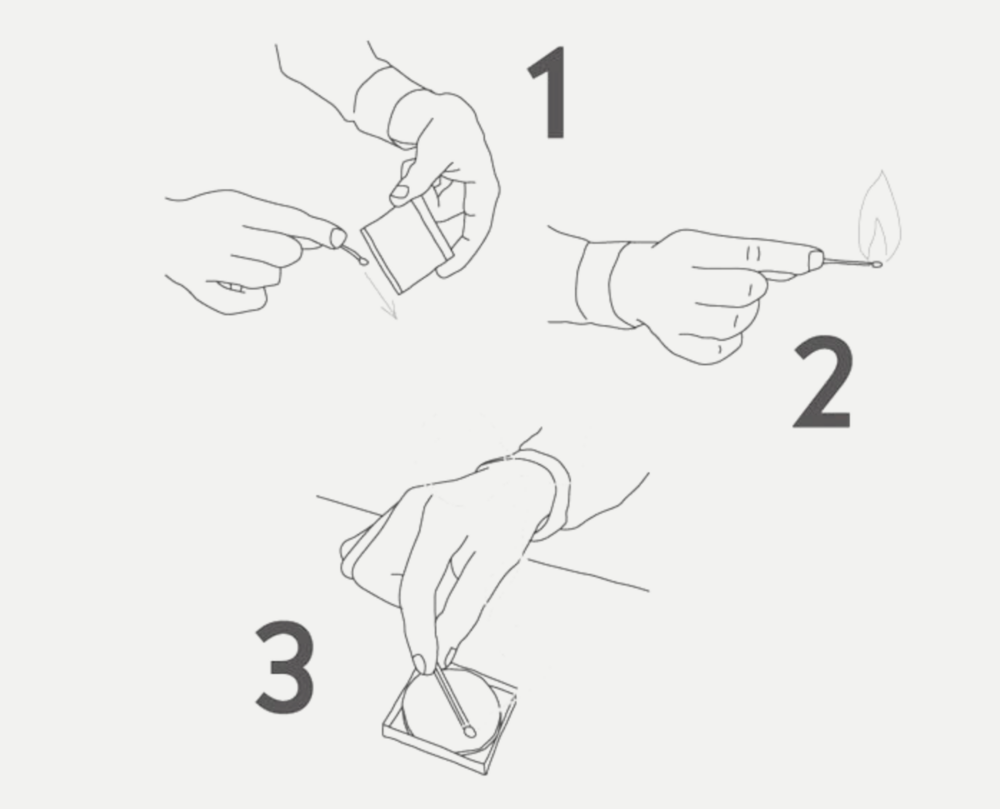 1

2

3