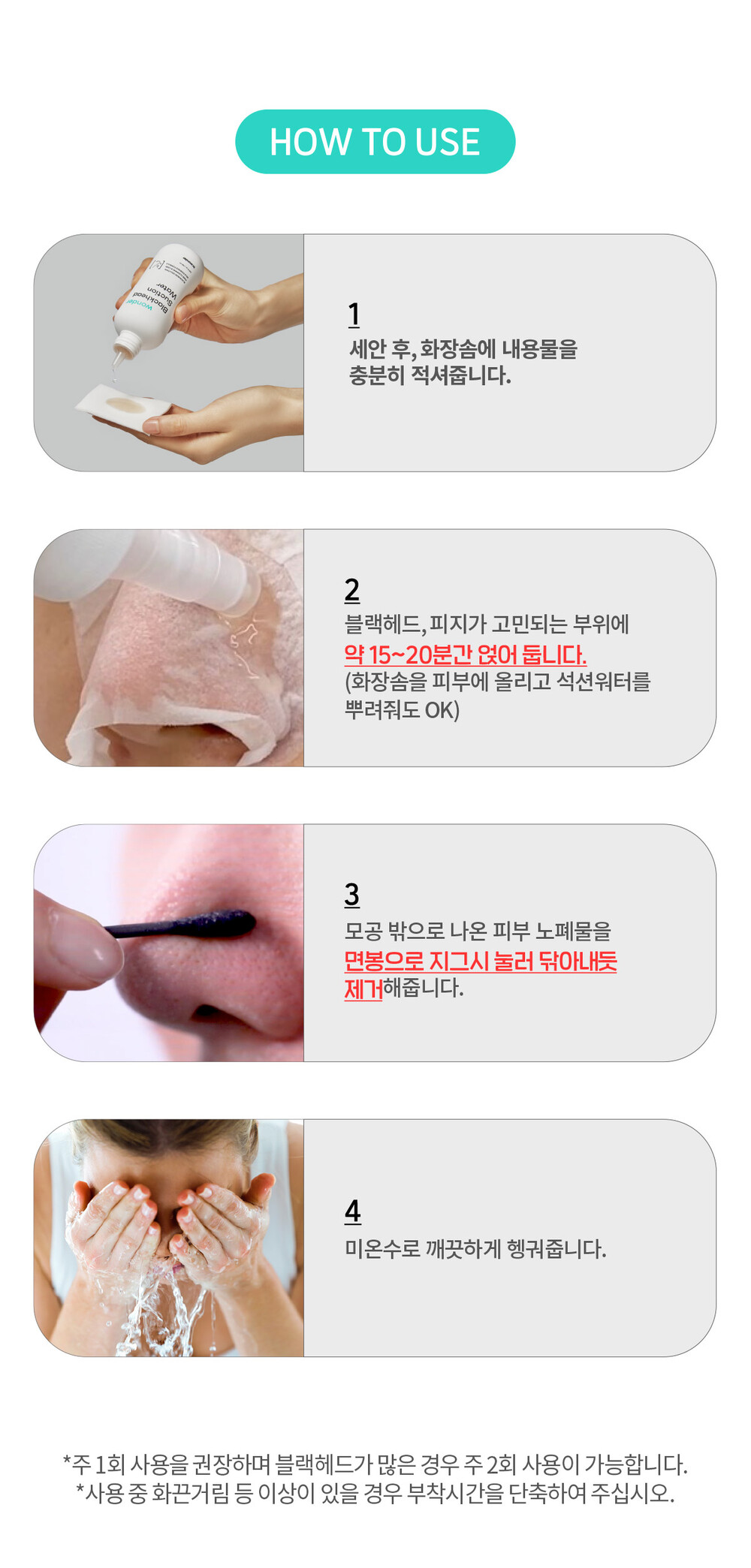 HOW TO USE

Wonder Blackhead Suction Water

1
세안 후, 화장솜에 내용물을 충분히 적셔줍니다.

2
블랙헤드, 피지가 고민되는 부위에
약 15~20분간 얹어 둡니다.
(화장솜을 피부에 올리고 석션워터를 뿌려줘도 OK)

3
모공 밖으로 나온 피부 노폐물을
면봉으로 지그시 눌러 닦아내듯 제거해줍니다.

4
미온수로 깨끗하게 헹궈줍니다.

*주 1회 사용을 권장하며 블랙헤드가 많은 경우 주 2회 사용이 가능합니다.
*사용 중 화끈거림 등 이상이 있을 경우 부착시간을 단축하여 주십시오.