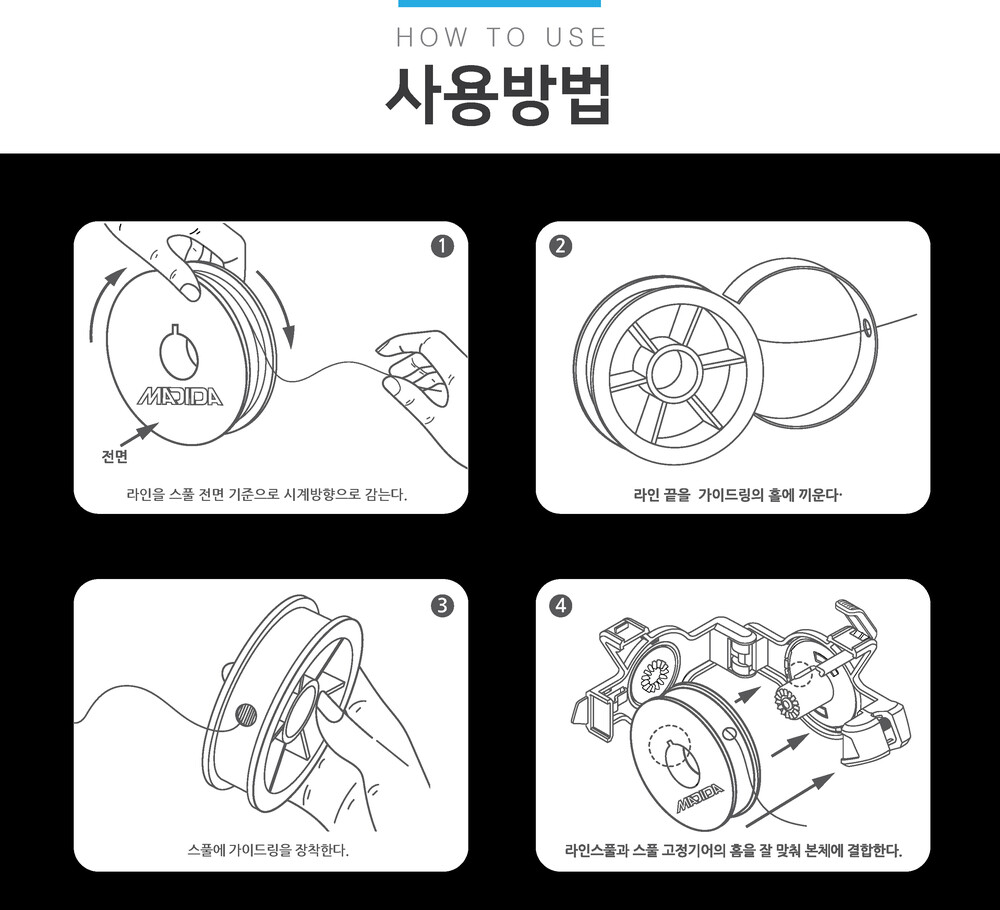 HOW TO USE

사용방법

1

MADIDA

전면

라인을 스풀 전면 기준으로 시계방향으로 감는다.

2

라인 끝을 가이드링의 홀에 끼운다·

3

스풀에 가이드링을 장착한다.

4

MADIDA

라인스풀과 스풀 고정기어의 홈을 잘 맞춰 본체에 결합한다.