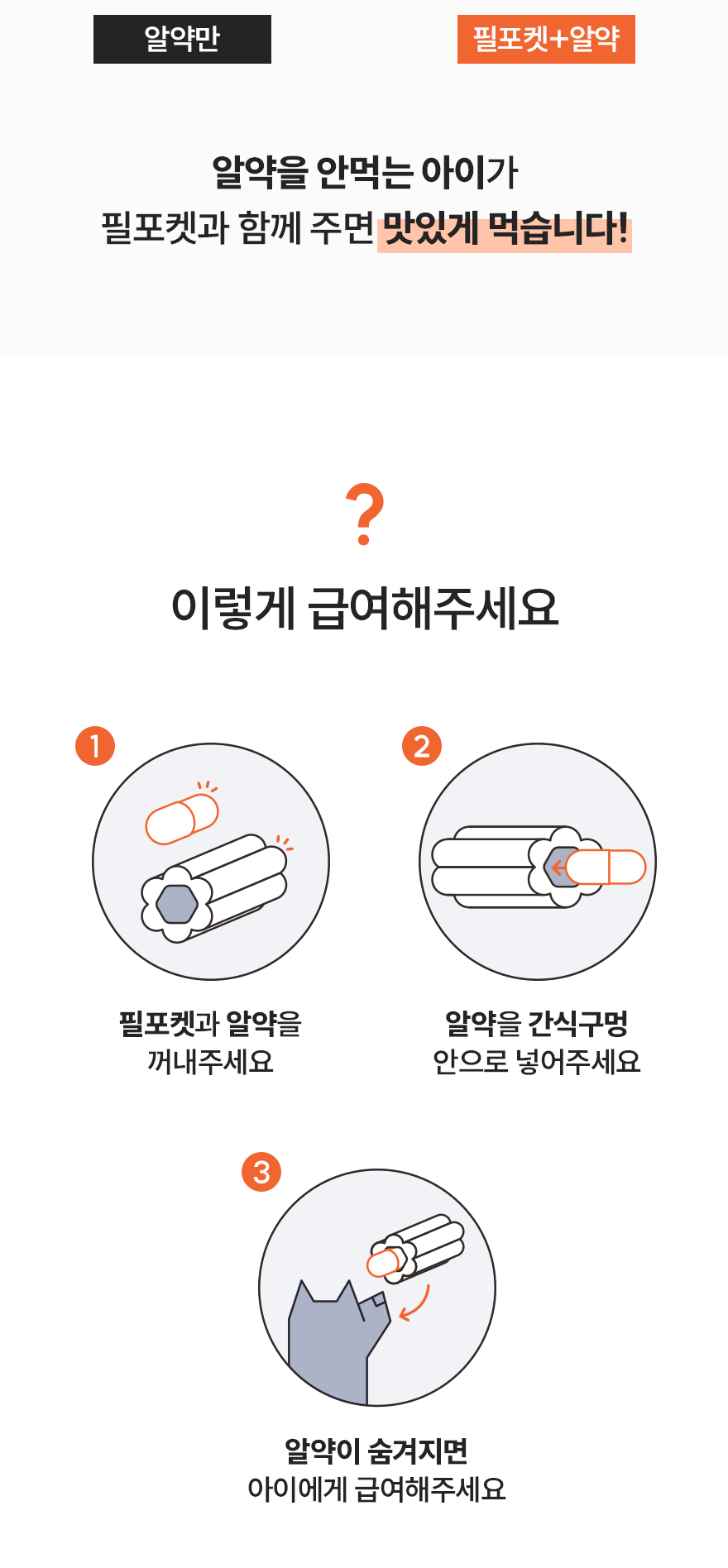 알약만

필포켓+알약

알약을 안먹는 아이가
필포켓과 함께 주면 맛있게 먹습니다!

?

이렇게 급여해주세요

1

필포켓과 알약을
꺼내주세요

2

알약을 간식구멍
안으로 넣어주세요

3

알약이 숨겨지면
아이에게 급여해주세요