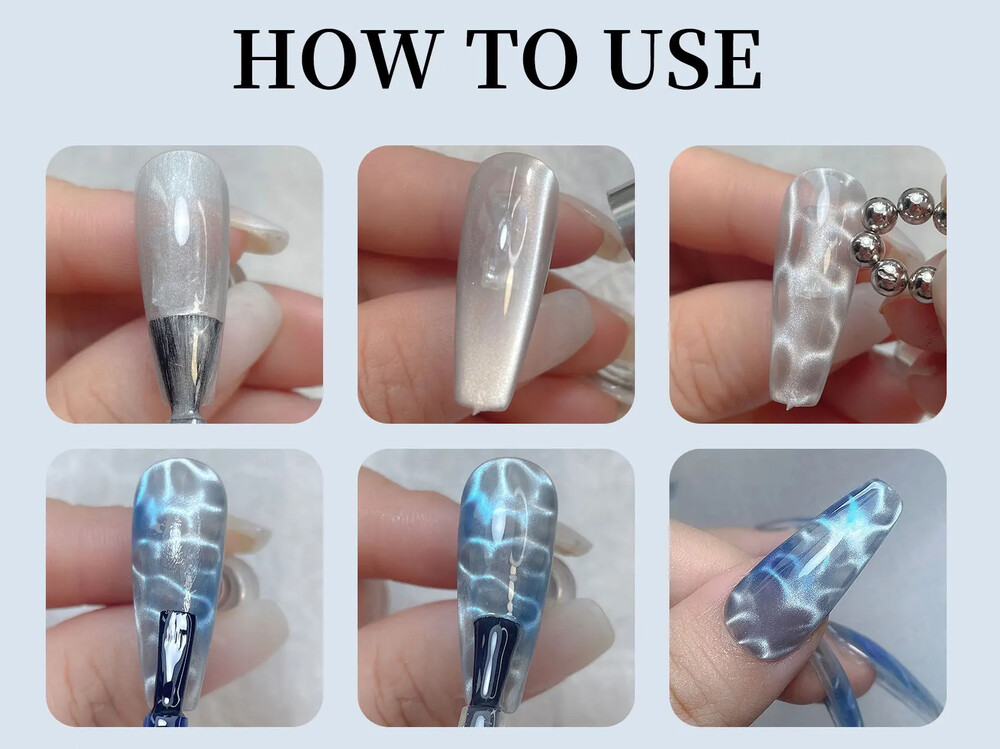 HOW TO USE