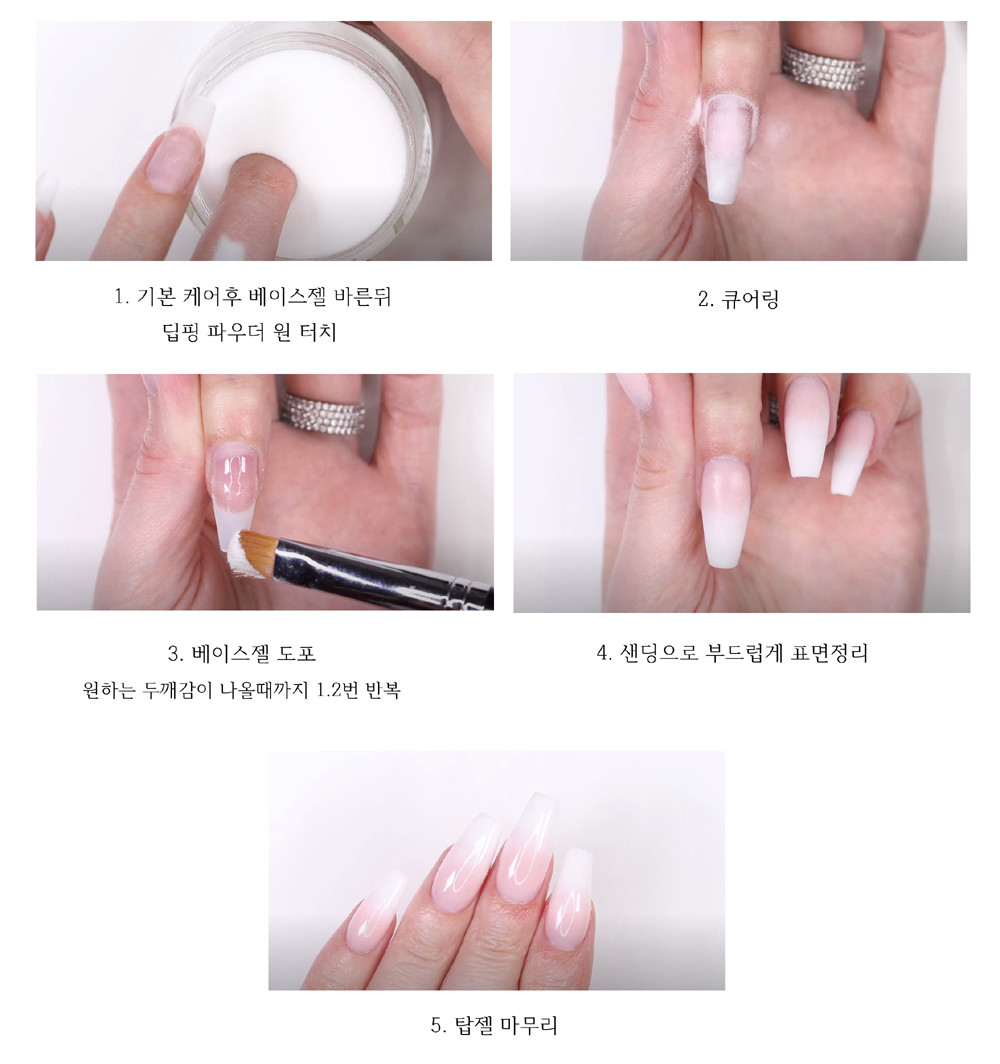 1. 기본 케어후 베이스젤 바른뒤
딥핑 파우더 원 터치

2. 큐어링

3. 베이스젤 도포
원하는 두께감이 나올때까지 1.2번 반복

4. 샌딩으로 부드럽게 표면정리

5. 탑젤 마무리