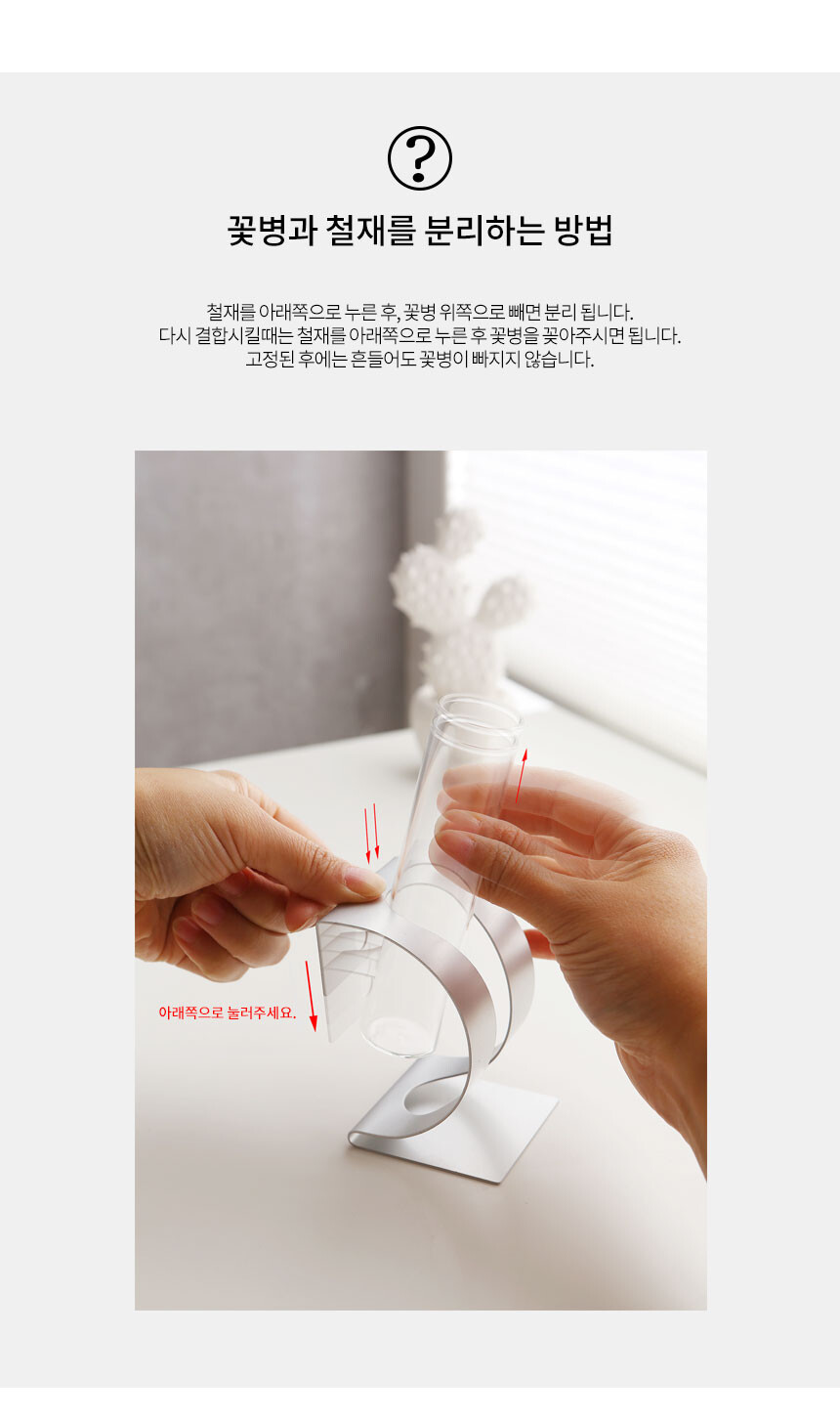 ?

꽃병과 철재를 분리하는 방법

철재를 아래쪽으로 누른 후, 꽃병 위쪽으로 빼면 분리 됩니다.
다시 결합시킬때는 철재를 아래쪽으로 누른 후 꽃병을 꽂아주시면 됩니다.
고정된 후에는 흔들어도 꽃병이 빠지지 않습니다.

아래쪽으로 눌러주세요.